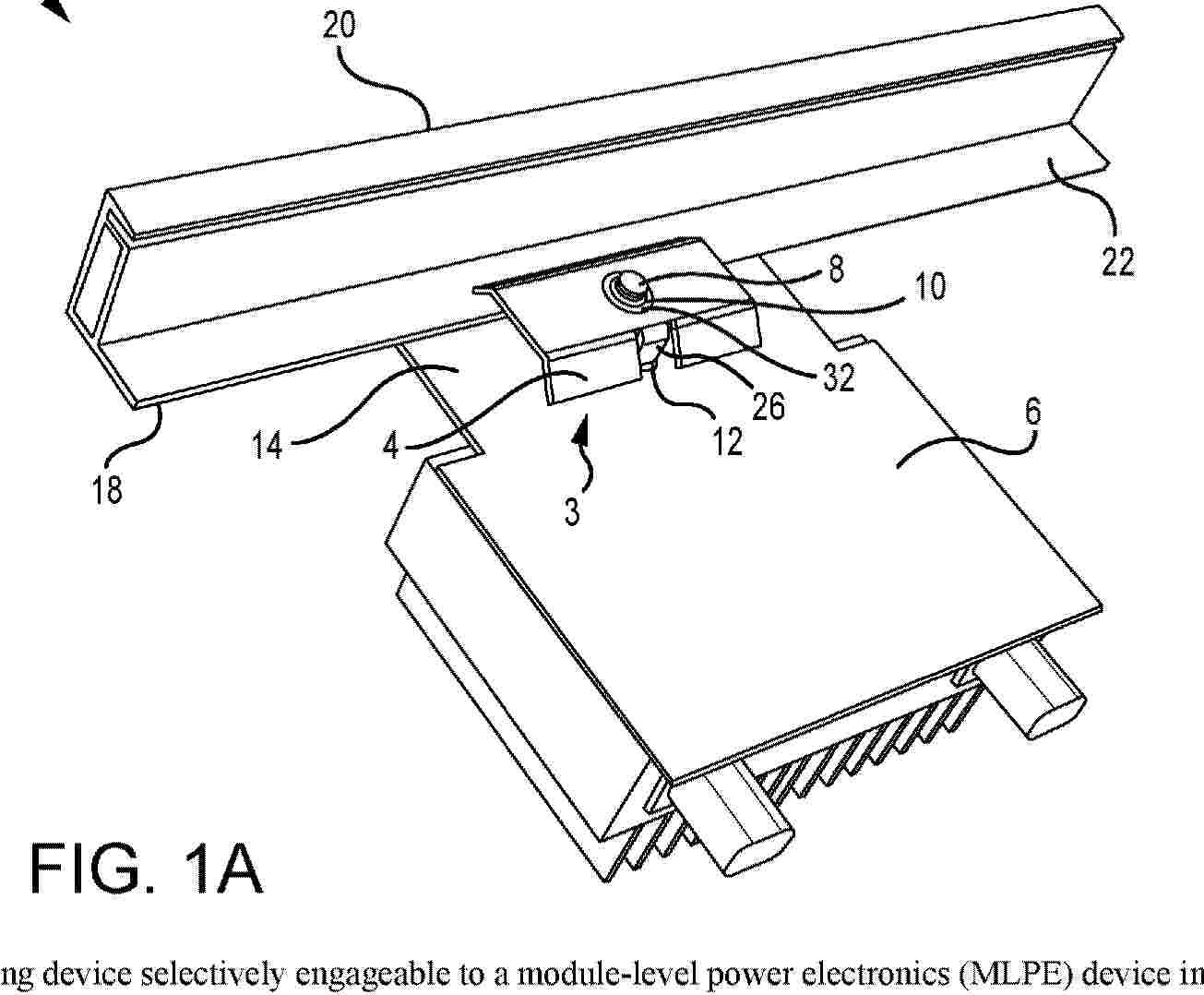 20

22

8

10

32

26

12

6

14

4

3

18

FIG. 1A

ng device selectively engageable to a module-level power electronics (MLPE) device in