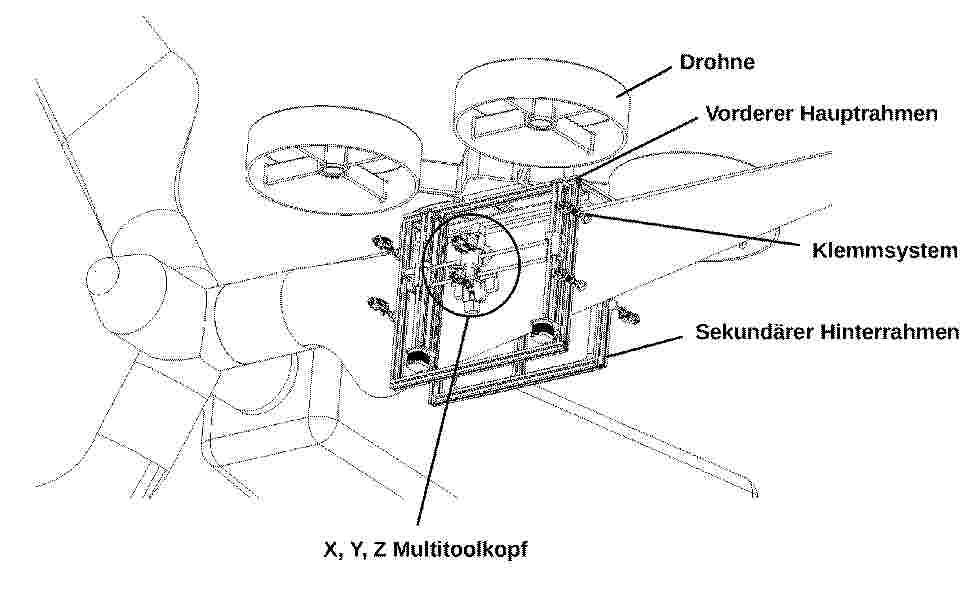 Drohne

Vorderer Hauptrahmen

Klemmsystem

Sekundärer Hinterrahmen

X, Y, Z Multitoolkopf