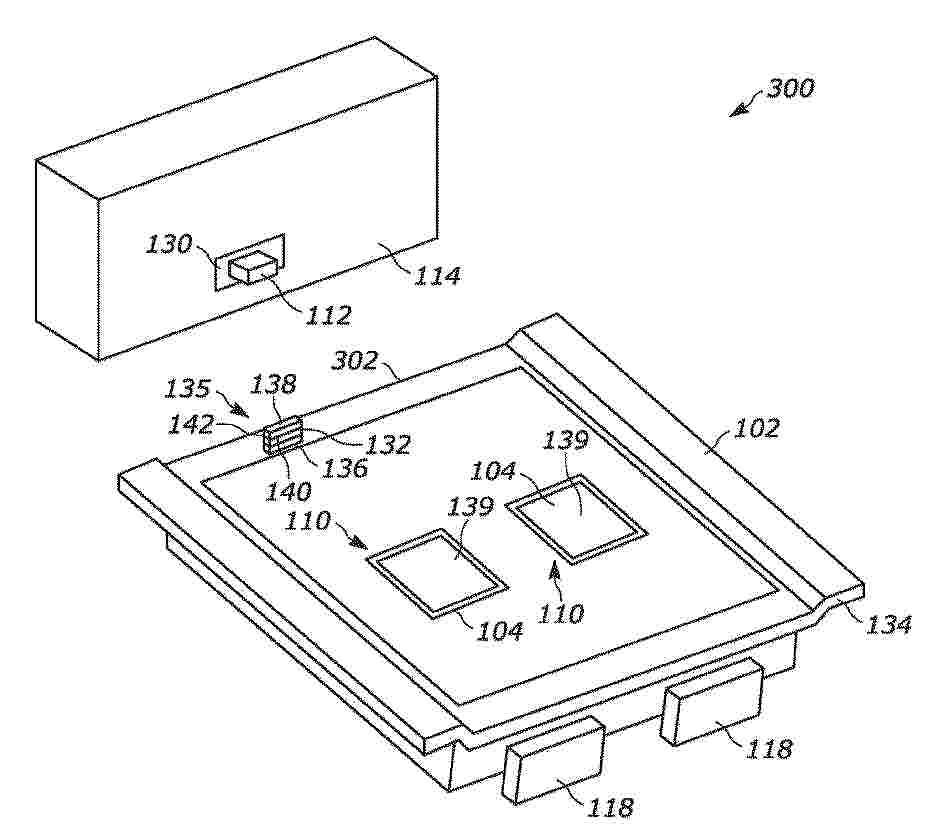 300

130

114

112

302

135

138

142

132

136

140

102

139

104

139

110

110

104

134

118

118