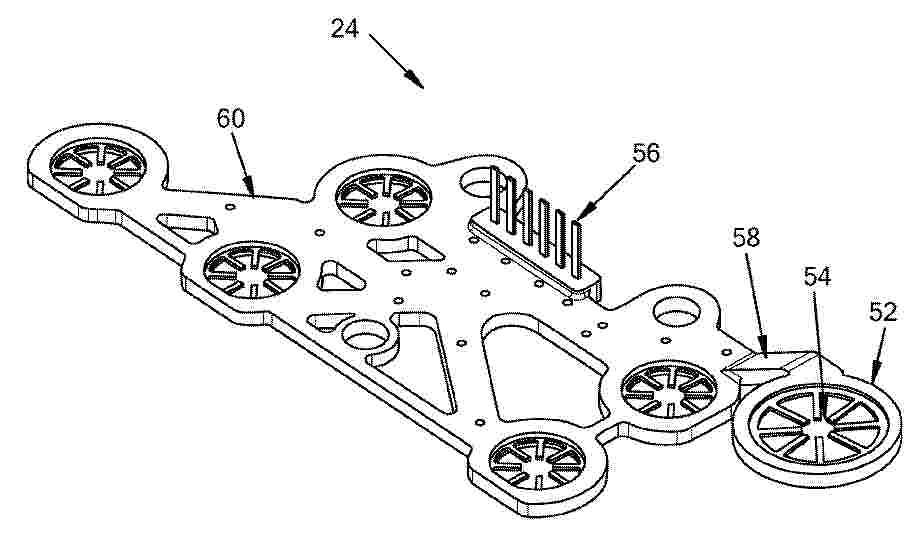 24
60
56
58
54
52