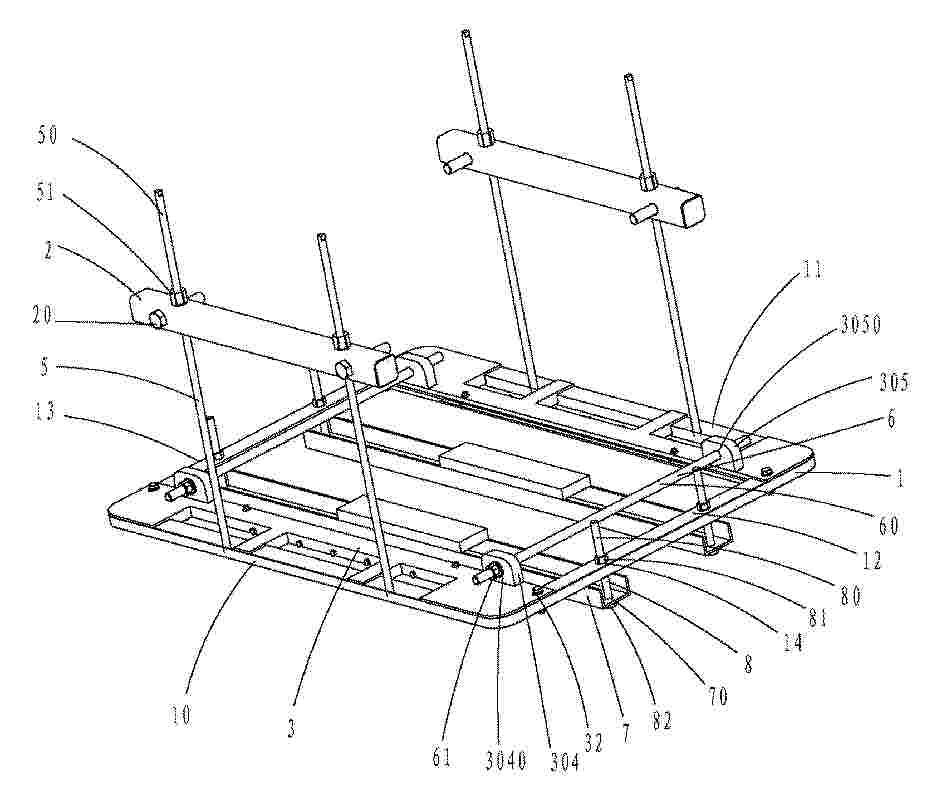 50
51
2
20
5
13
11
3050
305
6
1
60
12
80
81
14
8
70
82
7
32
304
3040
61
3
10