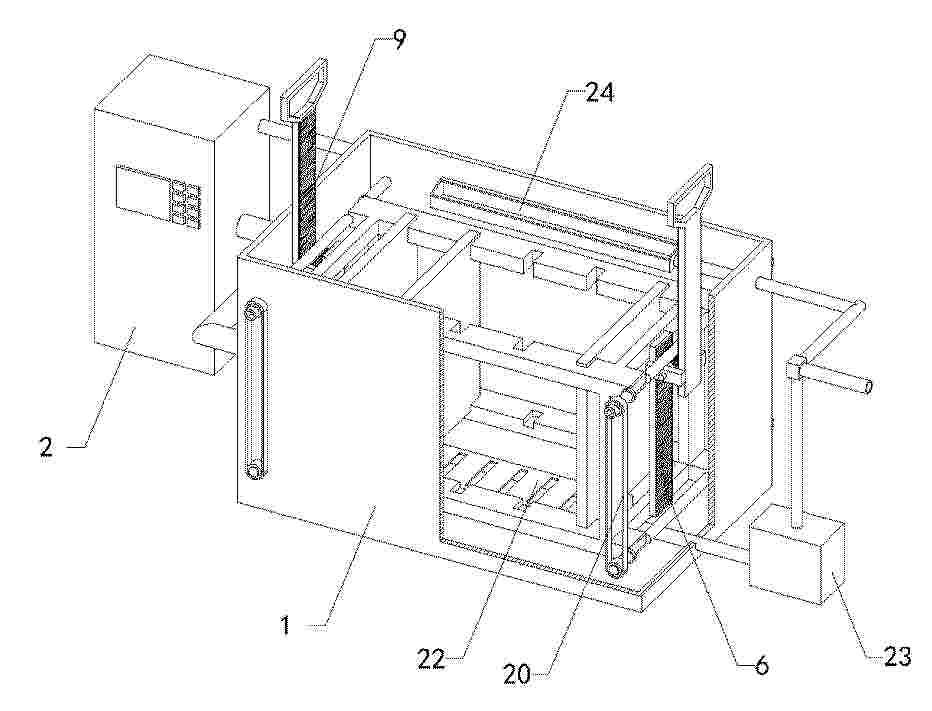 9
24
2
1
22
20
6
23