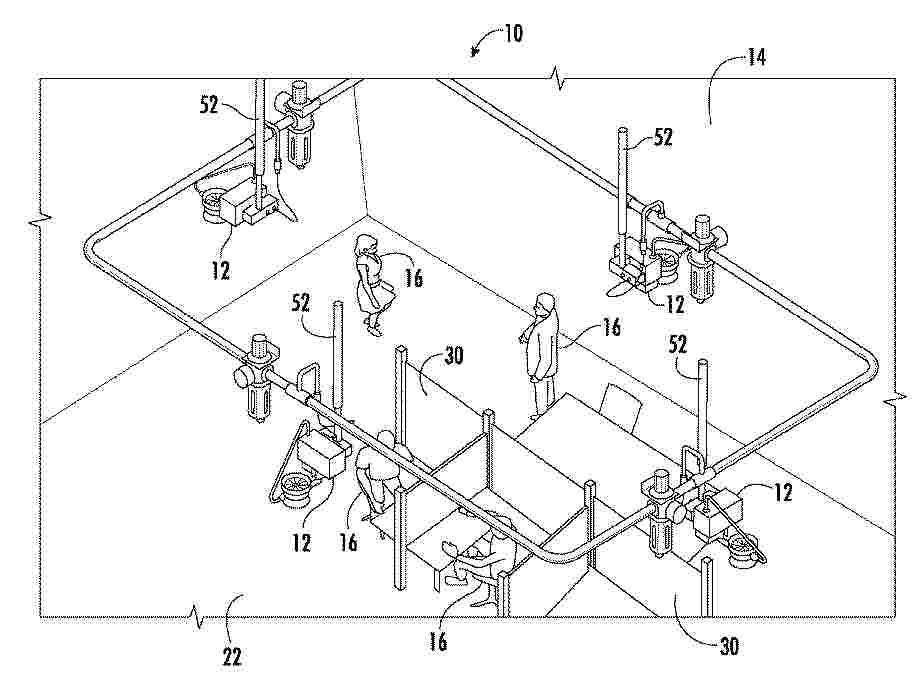 10
14
52
52
12
16
12
52
16
30
52
12
12
16
16
22
30