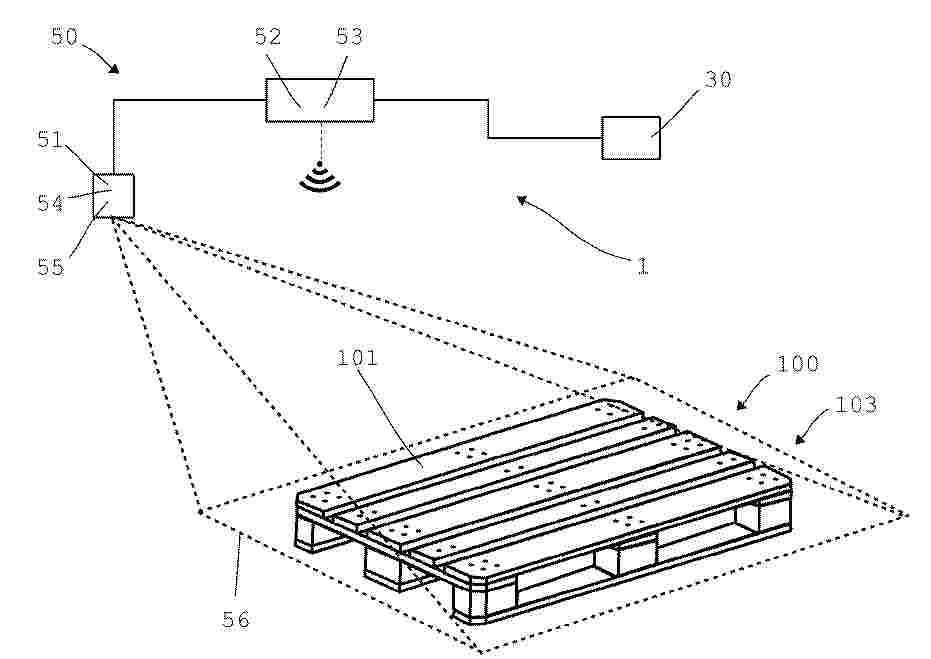 50
52
53
30
51
54
55
1
101
100
103
56