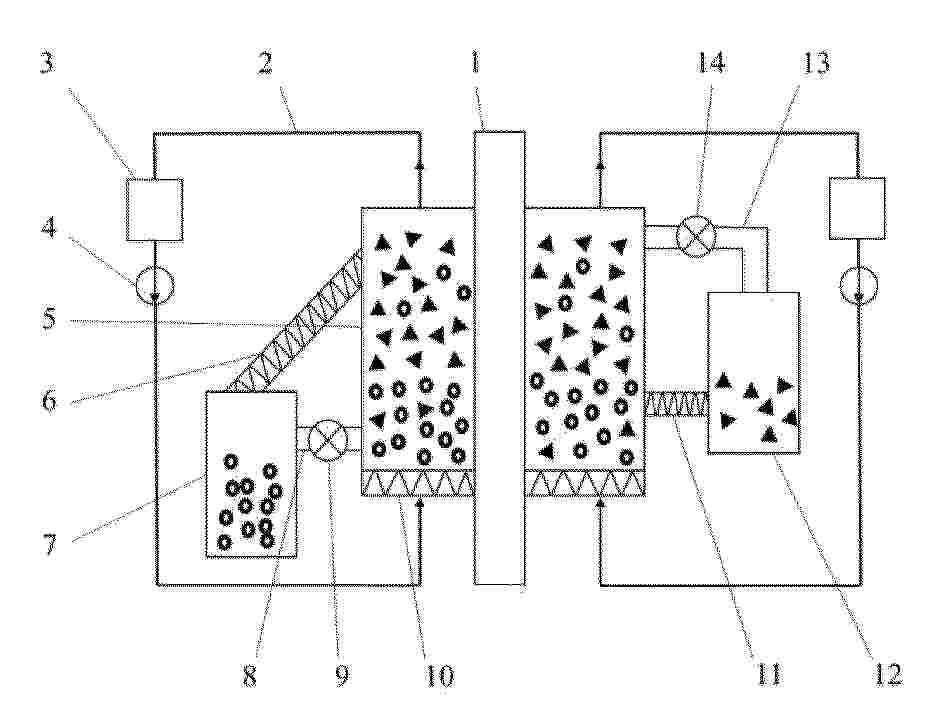 3
2
1
14
13
4
5
6
7
8
9
10
11
12