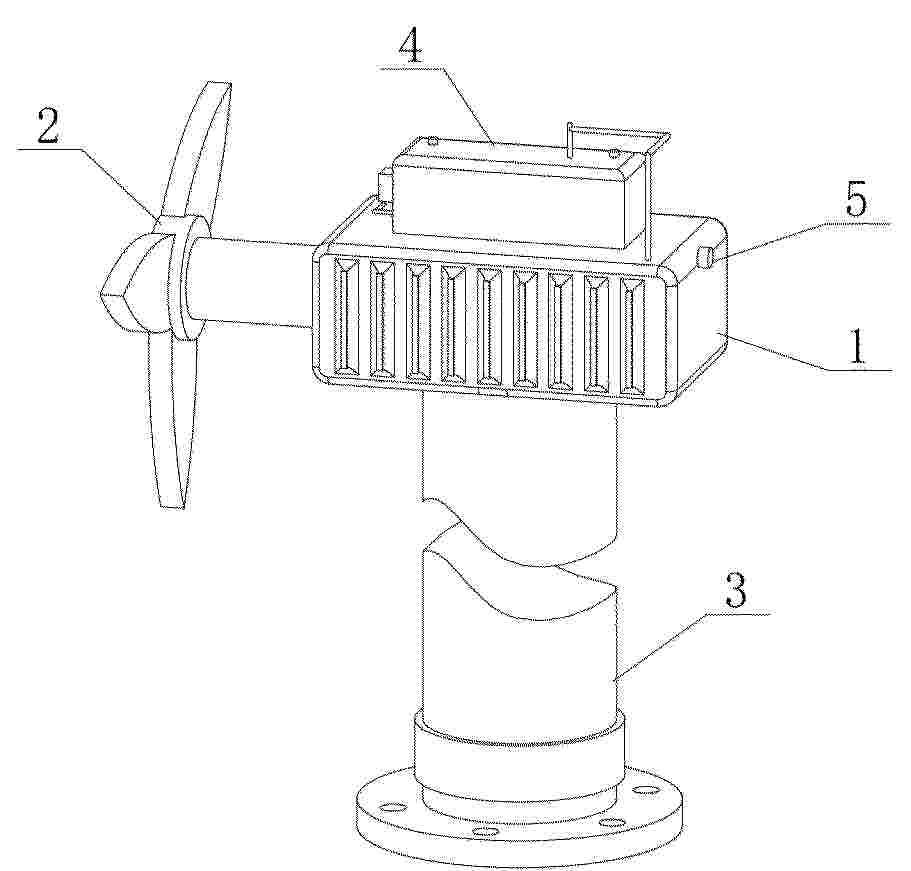 4
2
5
1
3