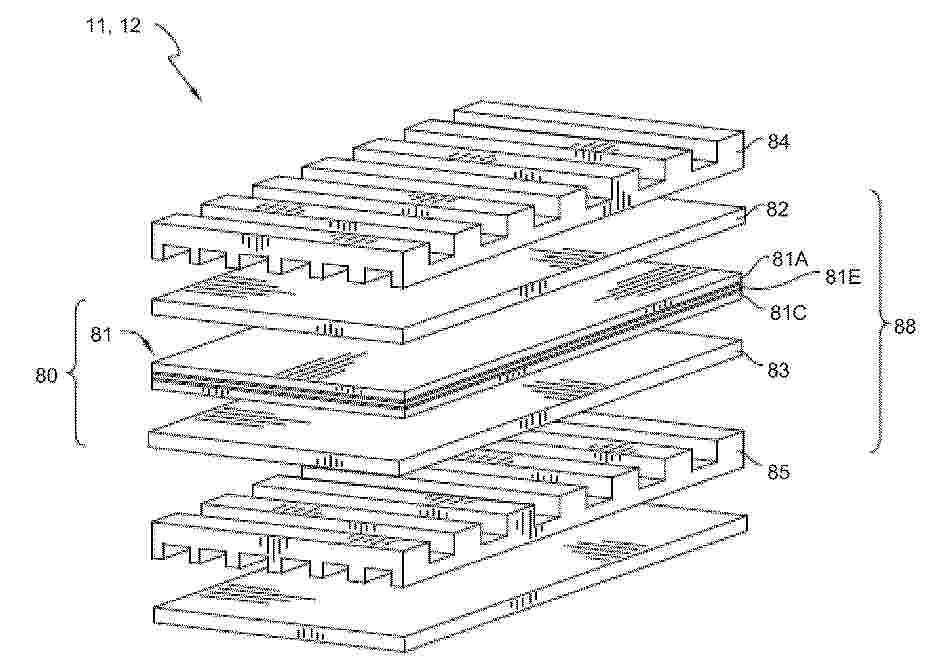 11, 12

84

82

81A

81E

81C

88

81

80

83

85