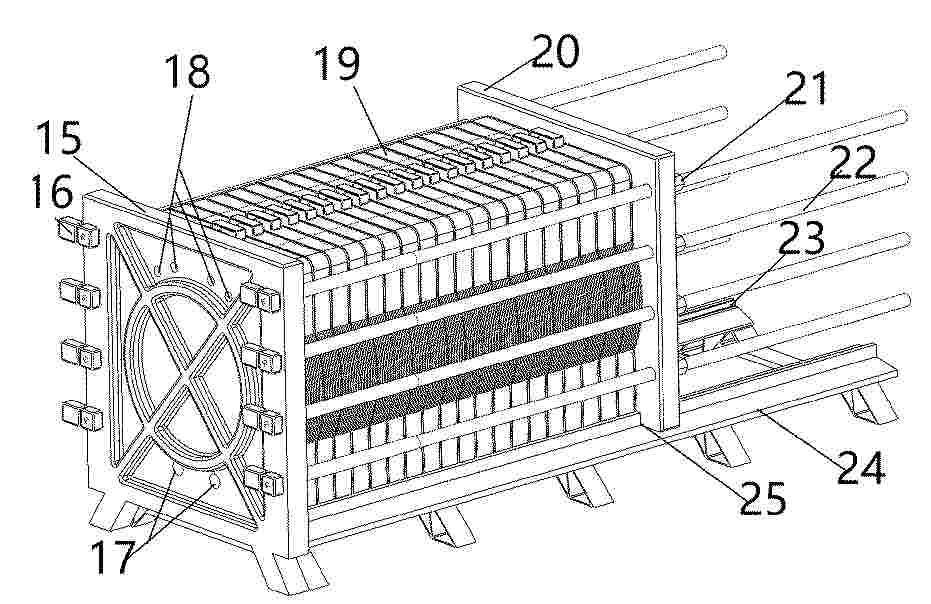 18
19
20
21
15
16
22
23
24
25
17