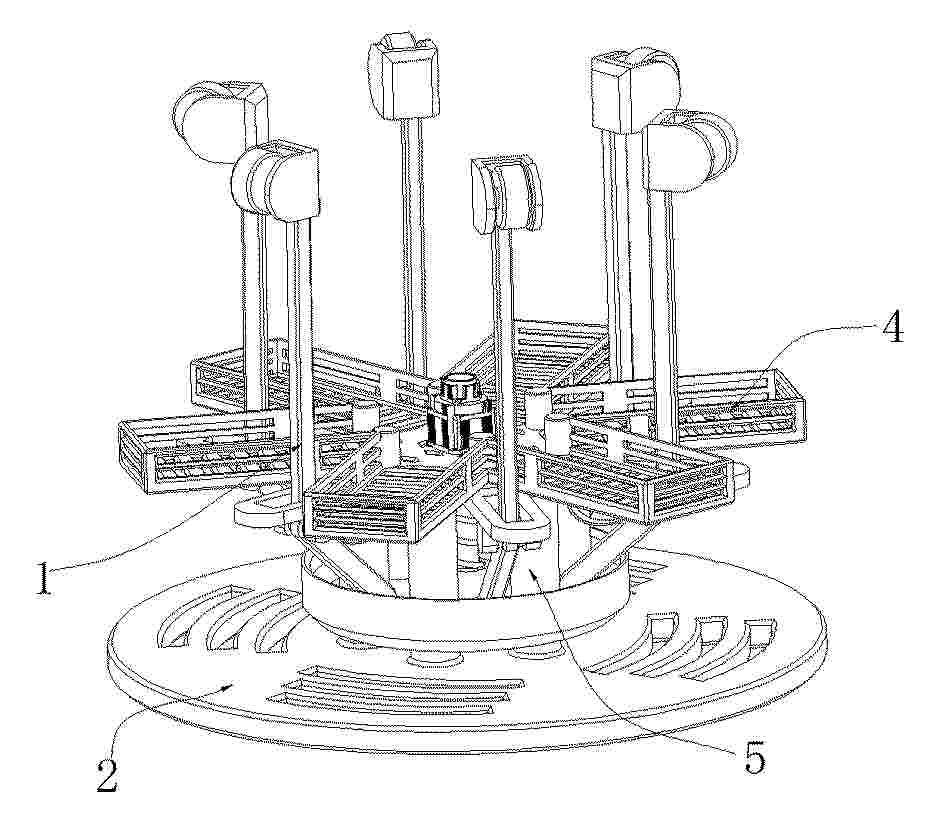 4
1
5
2