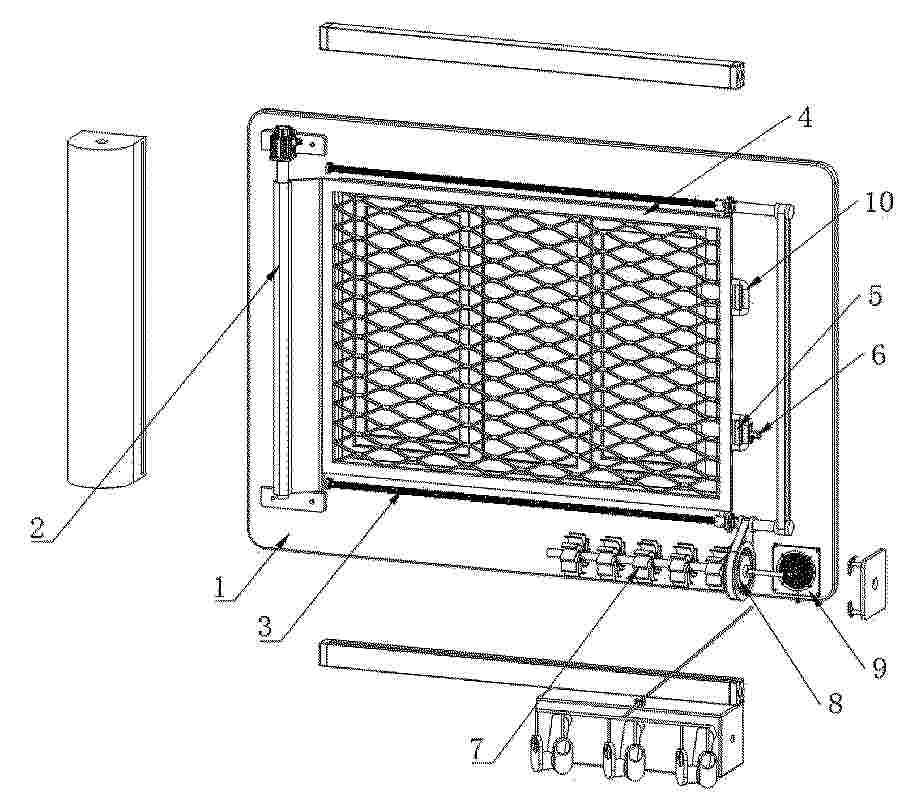 4
10
5
6
2
1
3
9
8
7