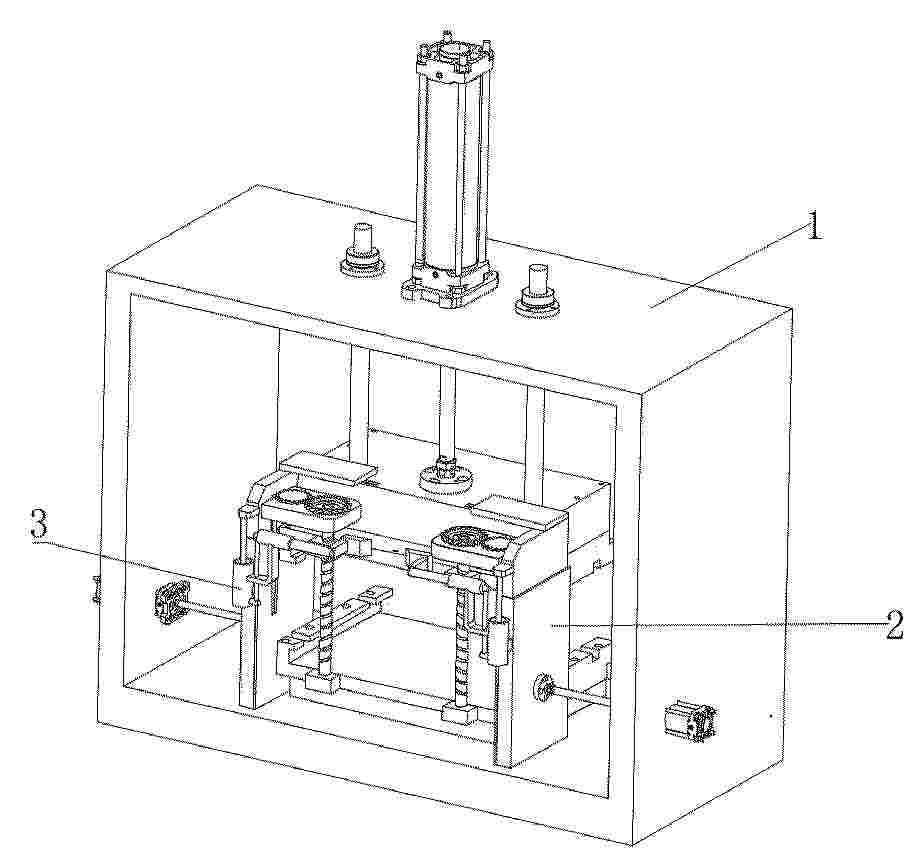 1
3
2