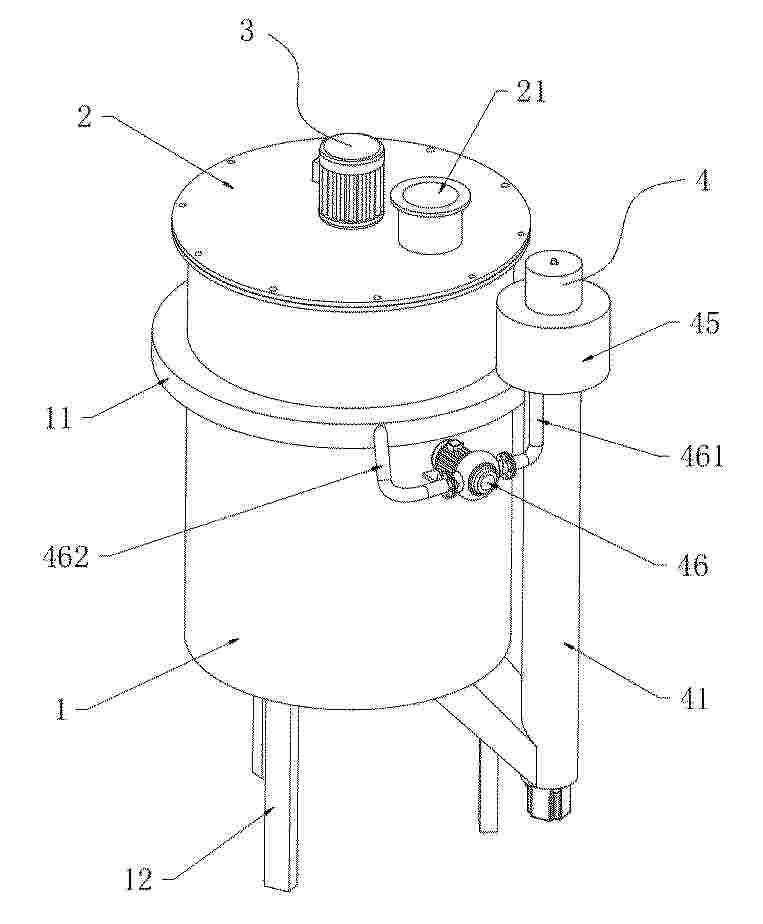 3
21
2
4
45
11
461
462
46
1
41
12