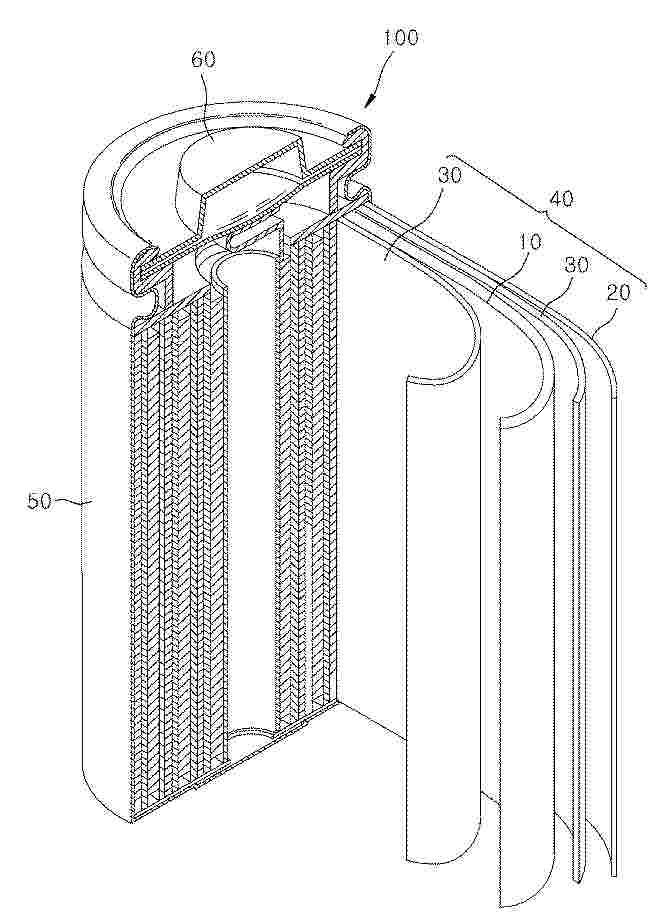 100
60
30
40
10
30
20
50