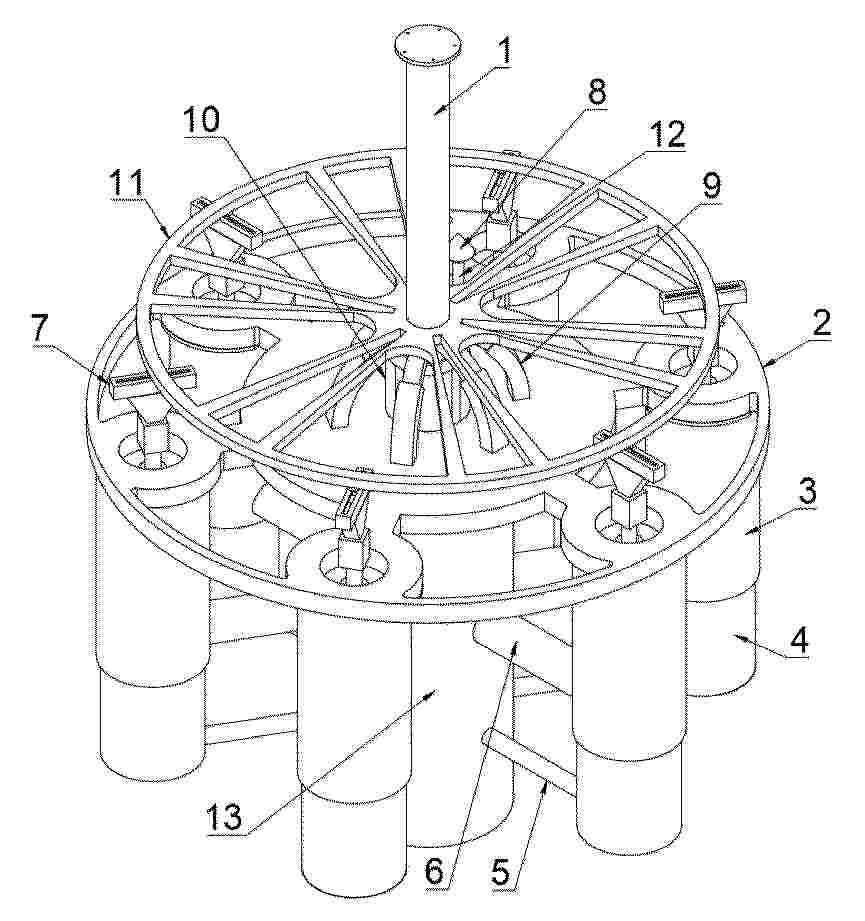 1
8
10
12
11
9
7
2
3
4
13
6
5