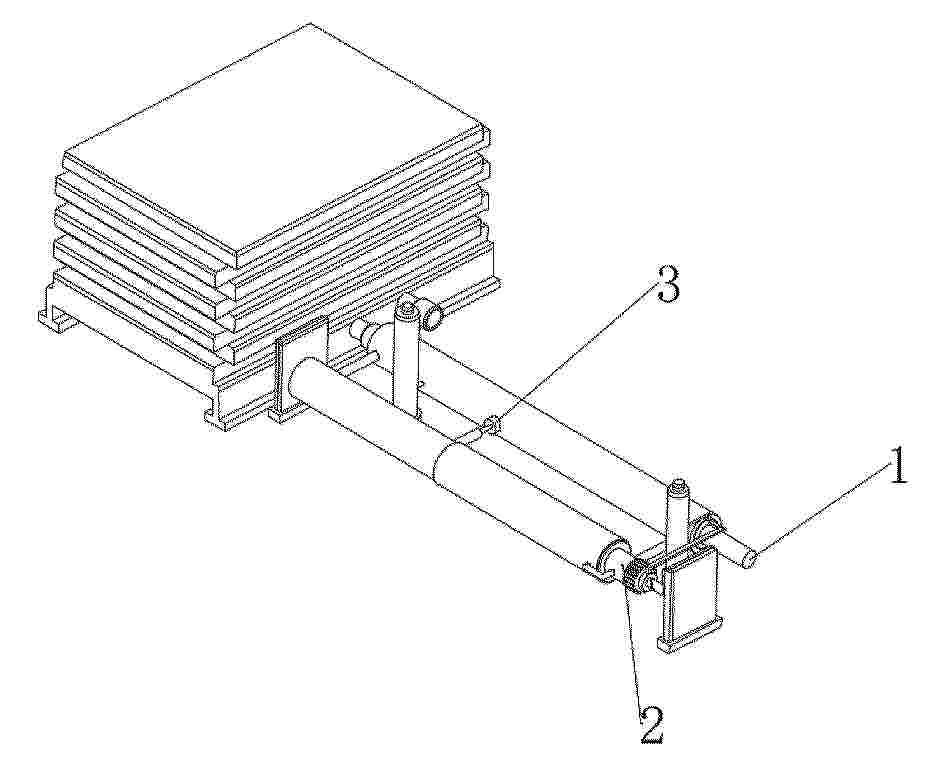 3
1
2