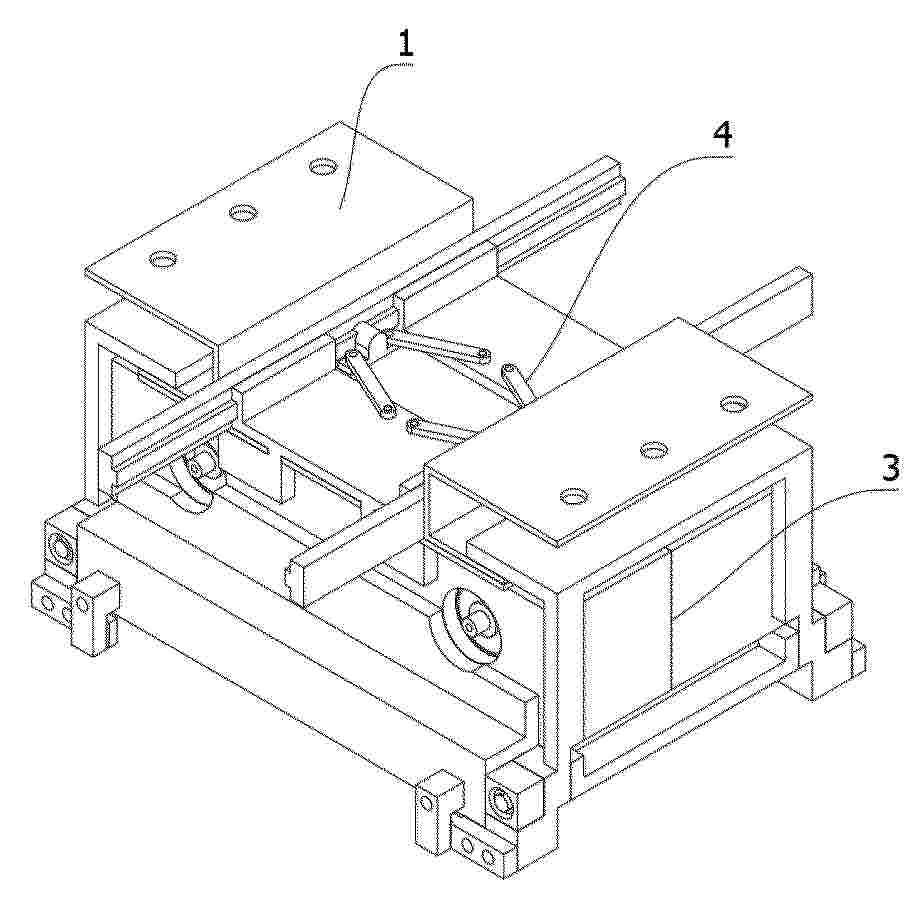 1
4
3