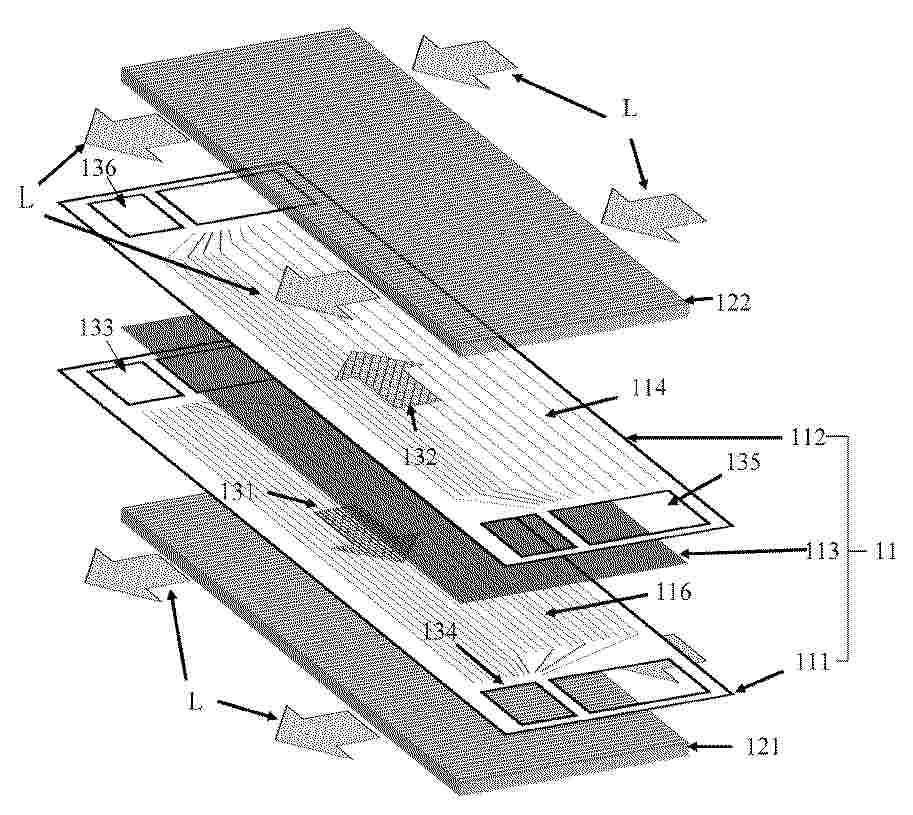 L
136
L
122
133
114
132
112
135
131
113
11
116
134
111
L
121