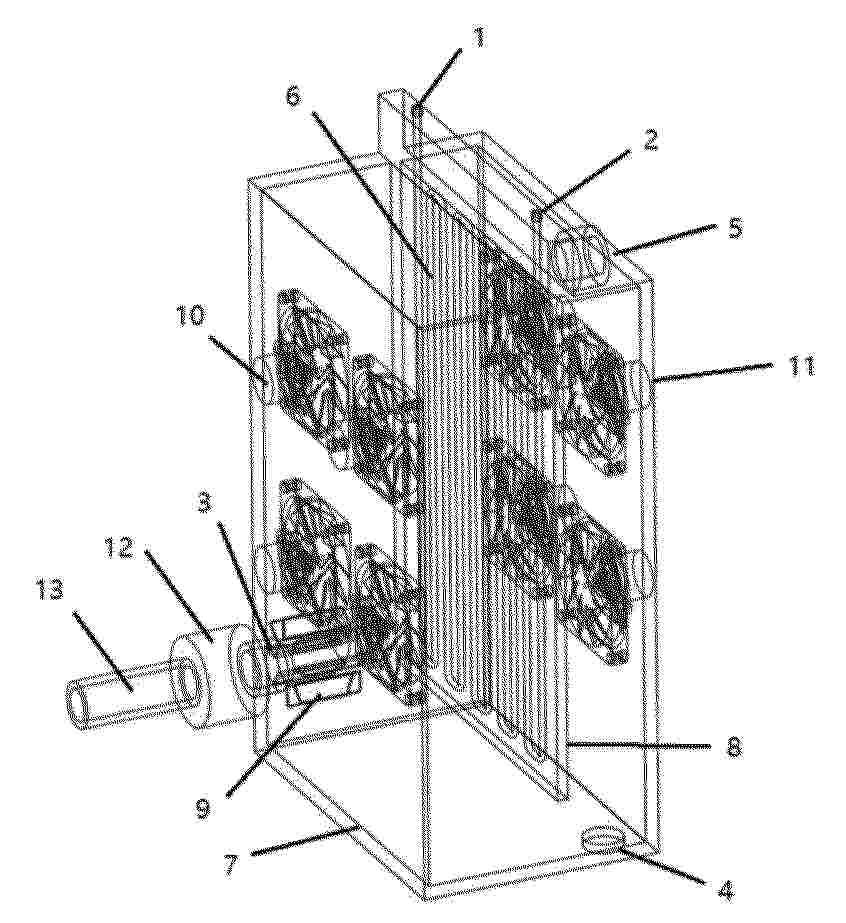 1
6
2
5
10
11
3
12
13
8
9
7
4