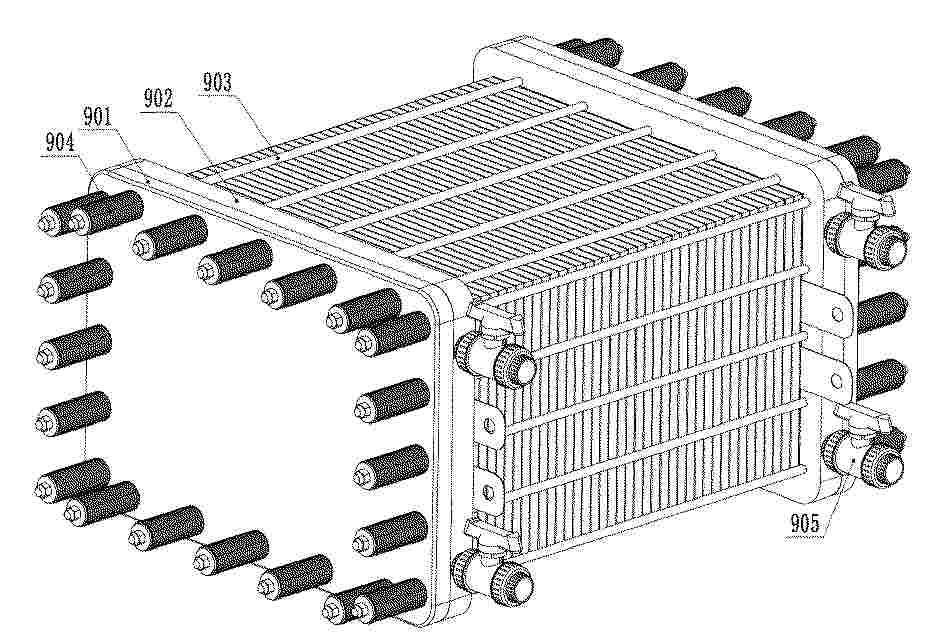 903
902
901
904
905