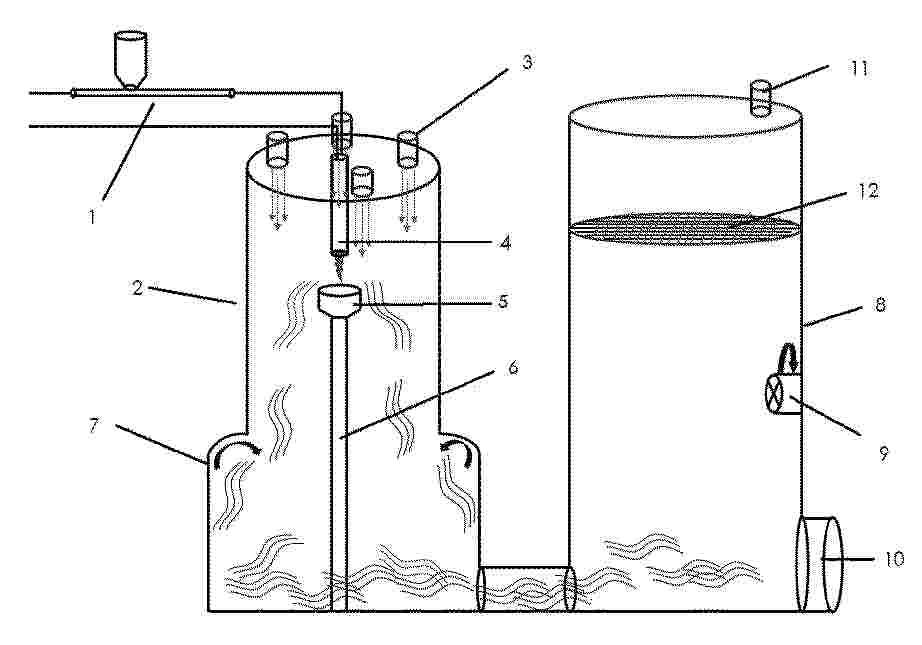 3
11
1
12
4
2
5
8
6
7
9
10