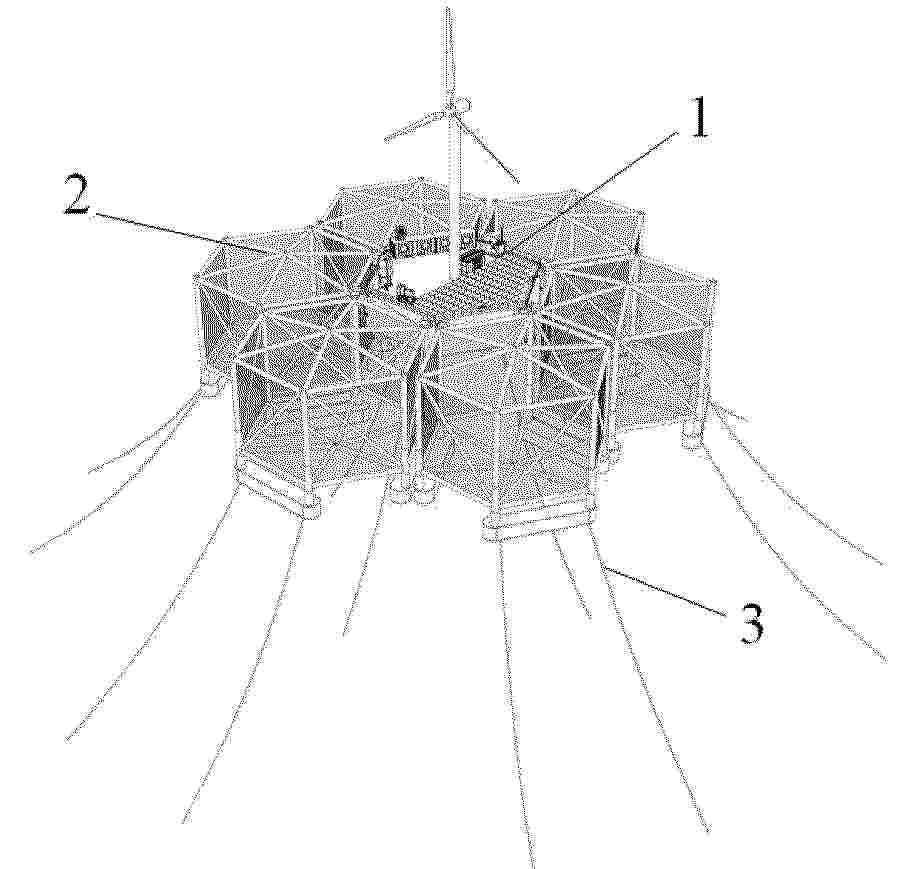 1
2
3