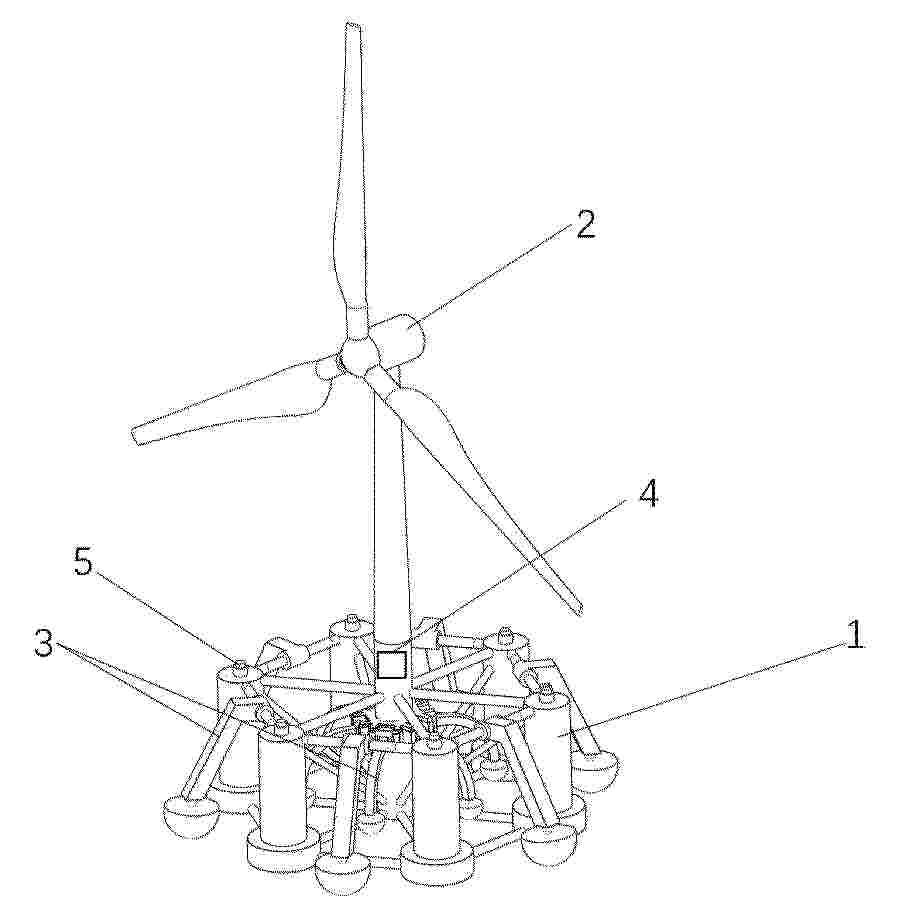 2
4
5
3
1