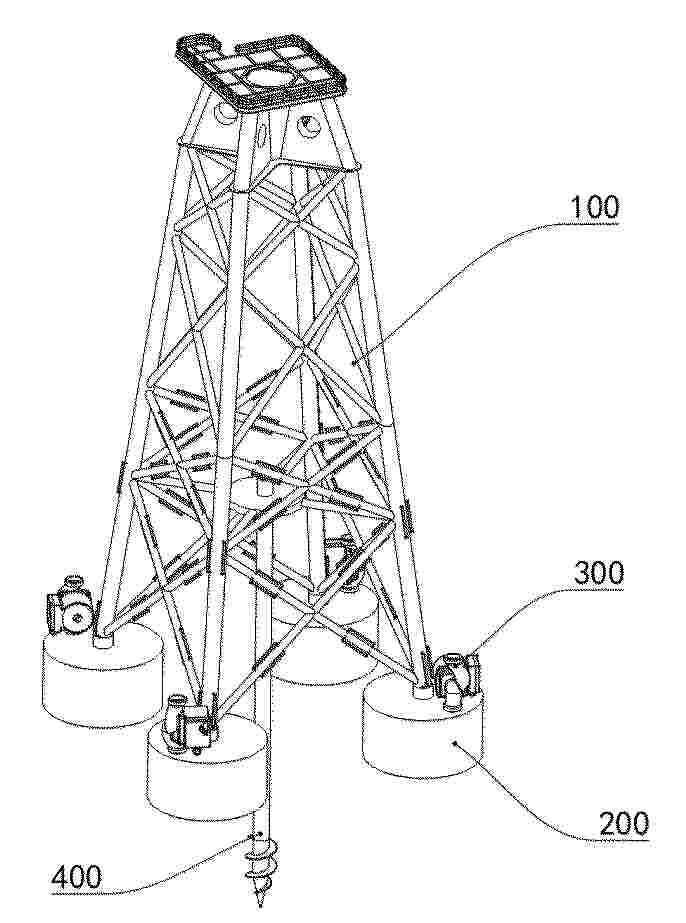 100

300

200

400