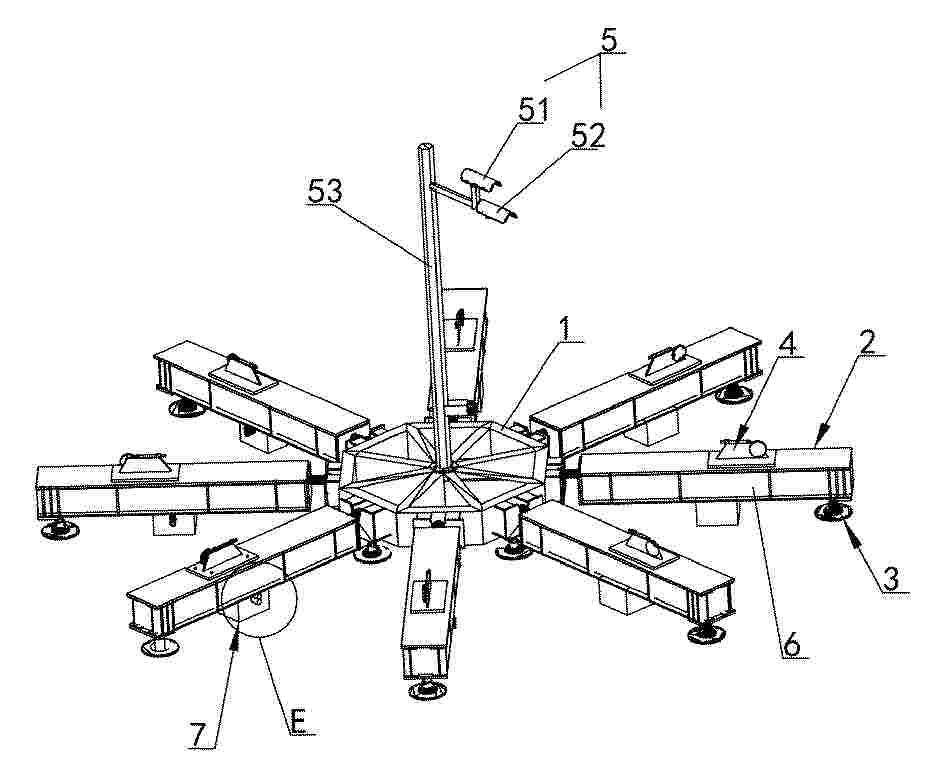 5
51
52
53
1
4
2
3
6
7
E