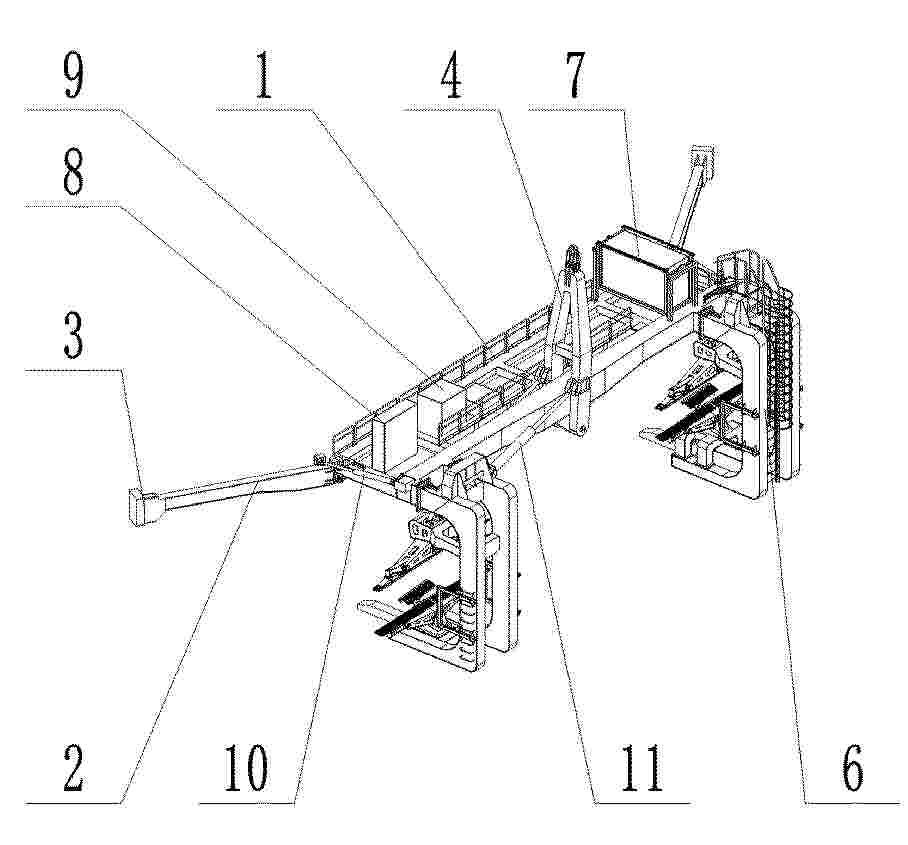 9
1
4
7
8
3
2
10
11
6