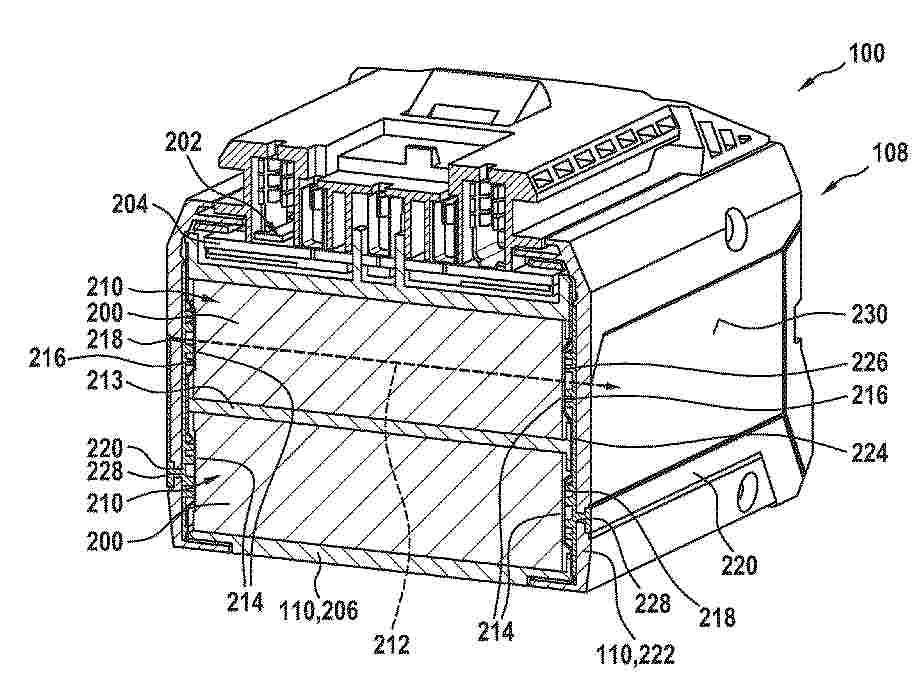 100

108

202

204

210

200

218

216

213

220

228

210

200

230

226

216

224

220

214

110,206

212

214

228

218

110,222