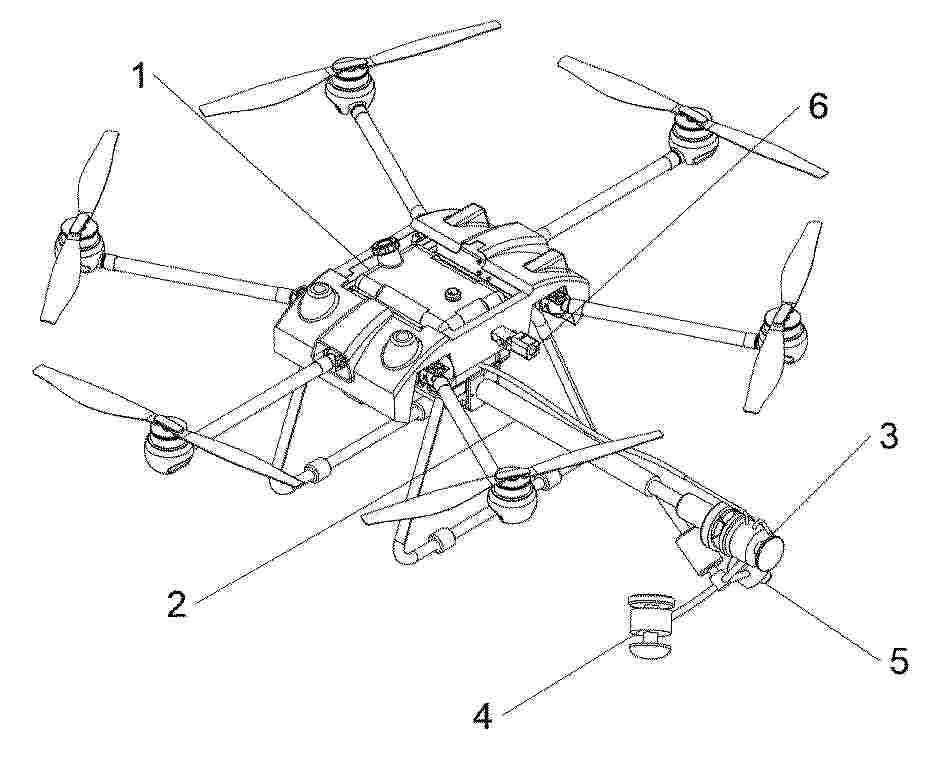 1
6
3
2
5
4