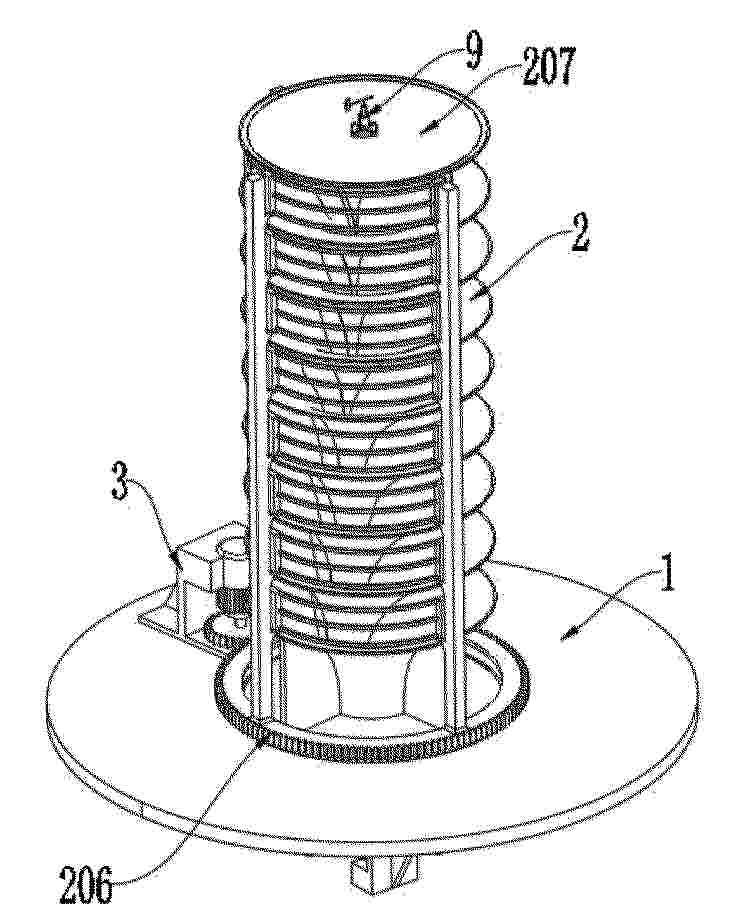 9
207
2
3
1
206