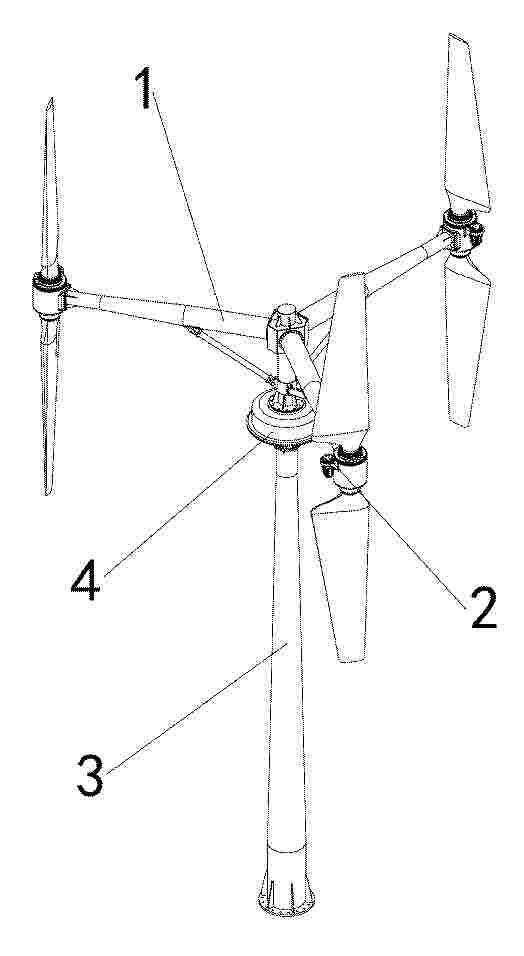 1
4
2
3