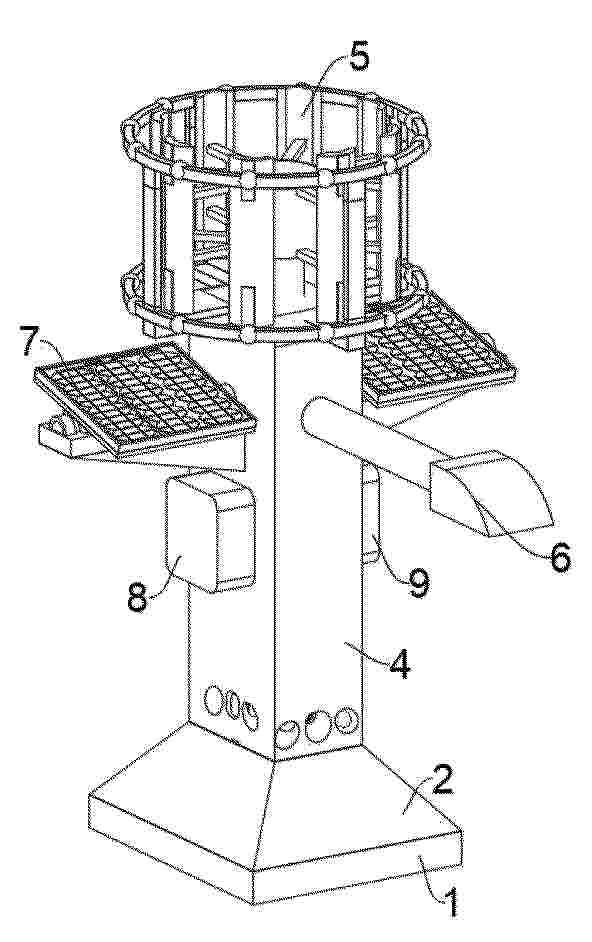 5
7
8
9
6
4
2
1