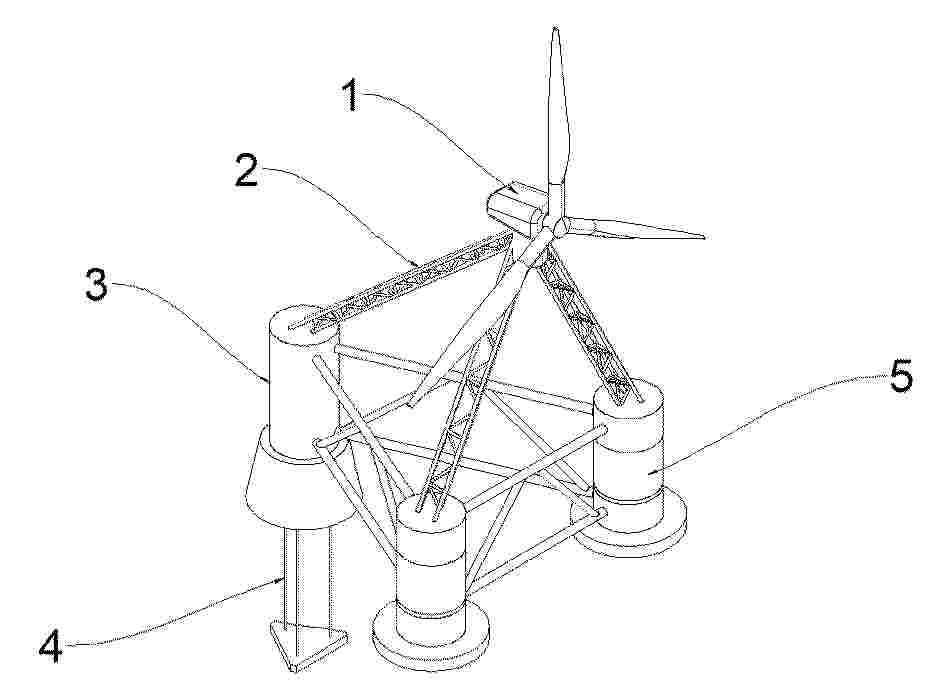 1
2
3
5
4