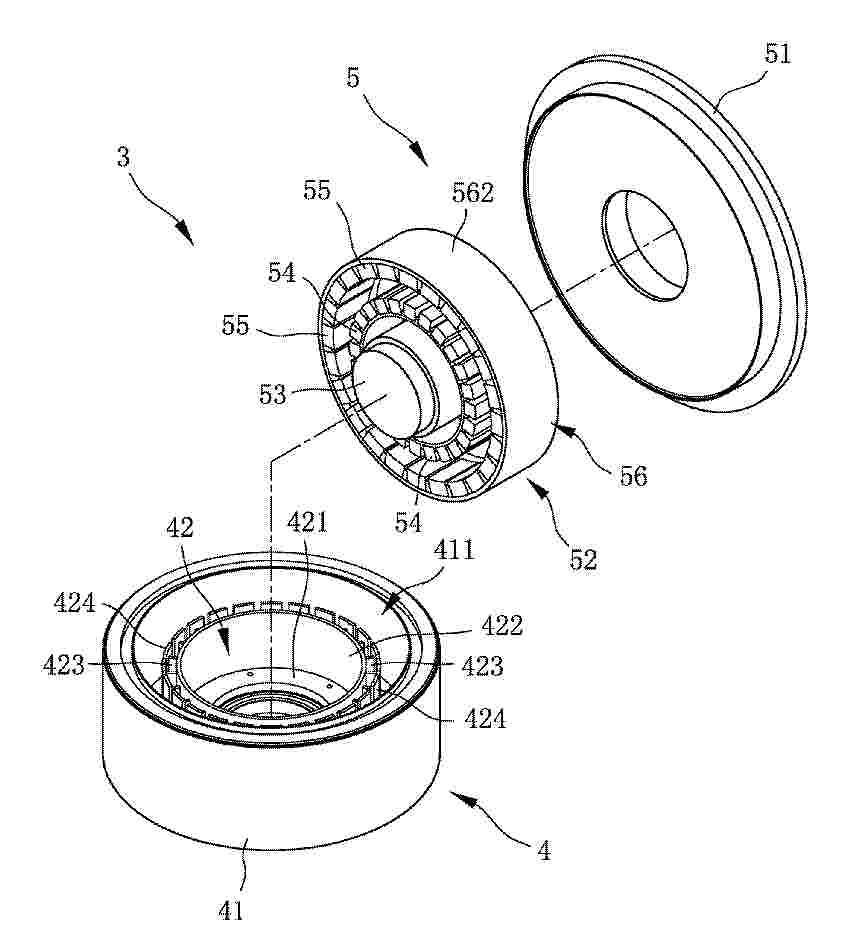 51
5
3
55
562
54
55
53
56
54
52
42
421
411
424
422
423
423
424
4
41