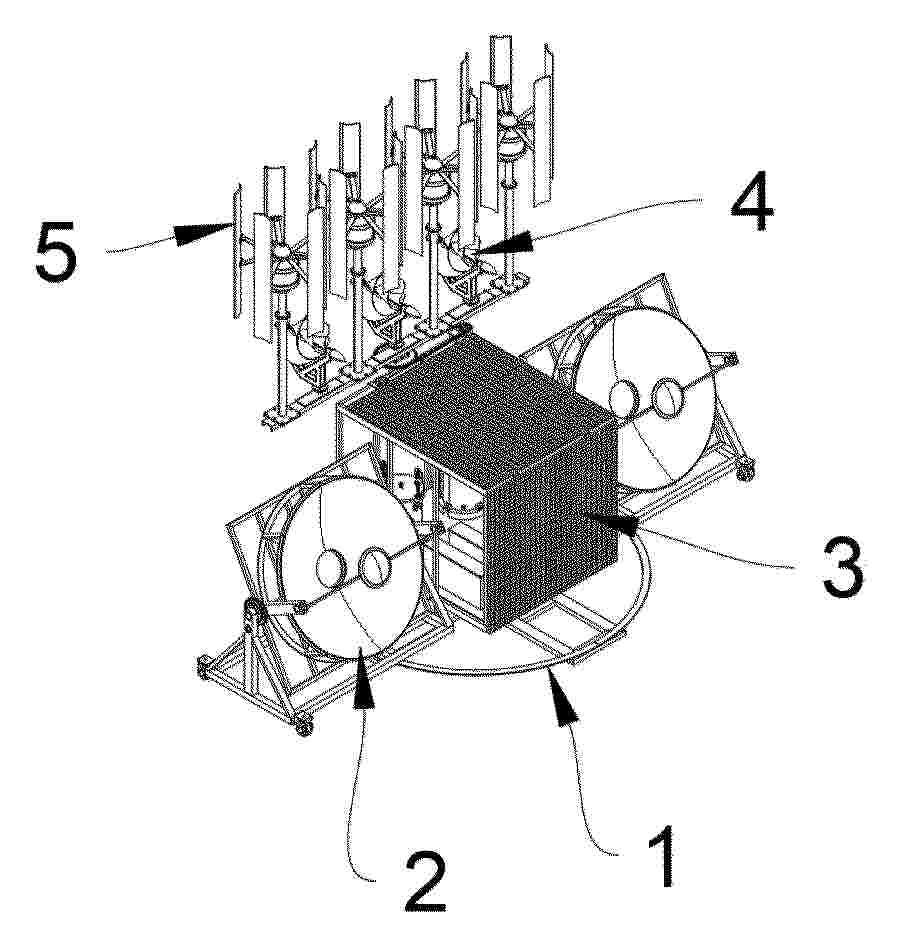 5
4
3
2
1