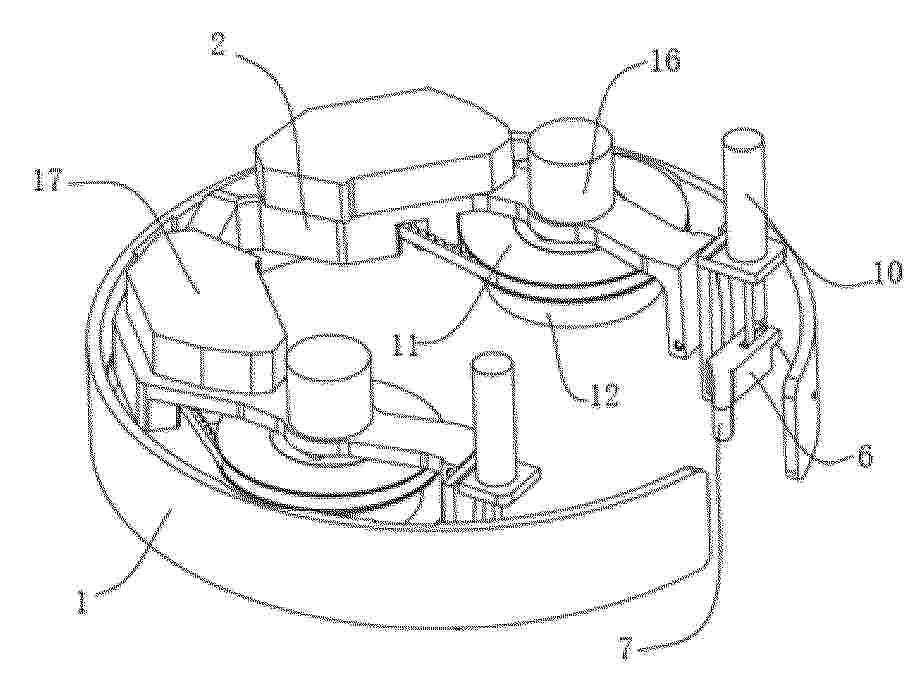 2
16
17
10
11
12
6
1
7