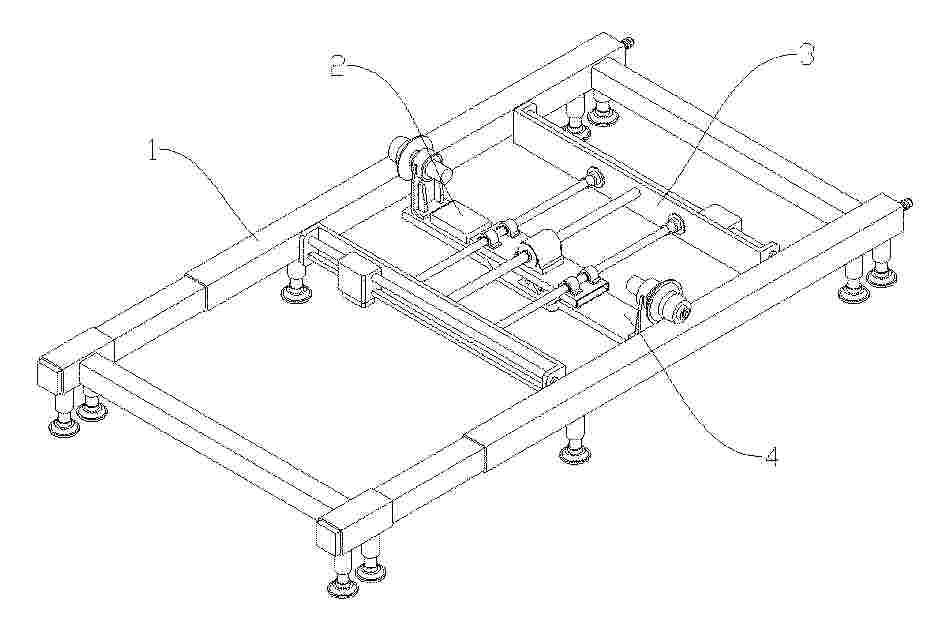 2
3
1
4