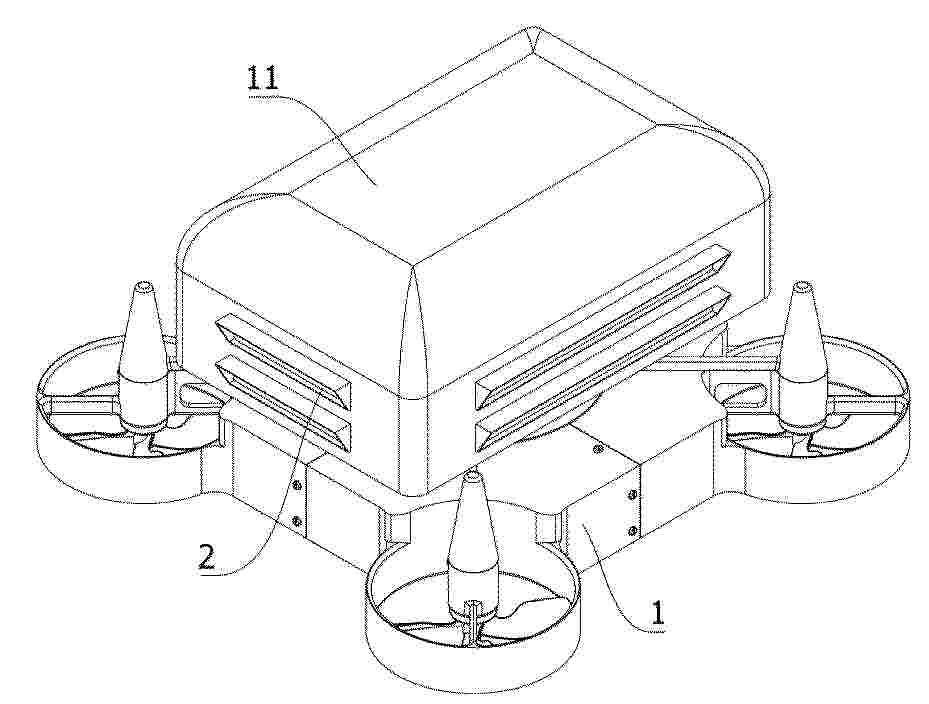 11

2

1