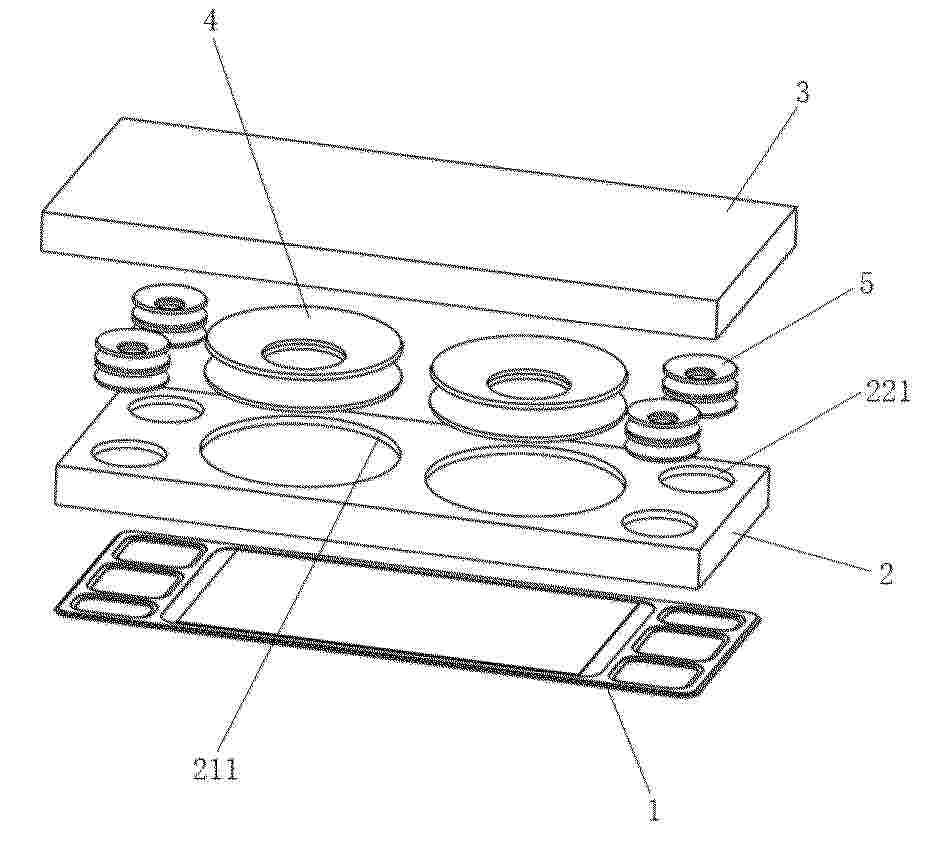 4
3
5
221
2
211
1