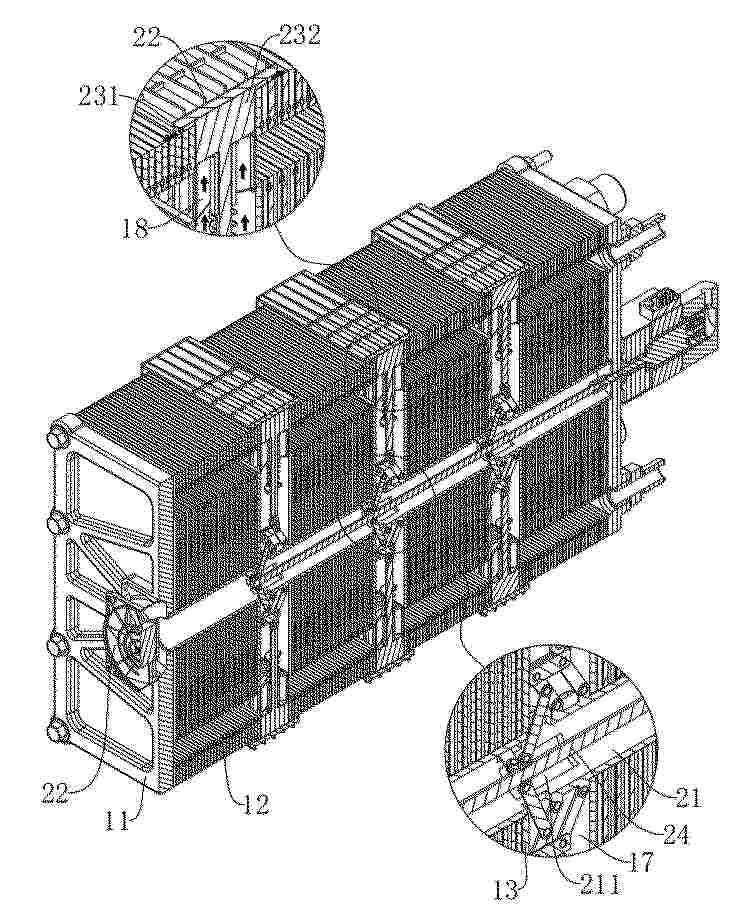 22
232
231
18
22
11
12
21
24
17
13
211