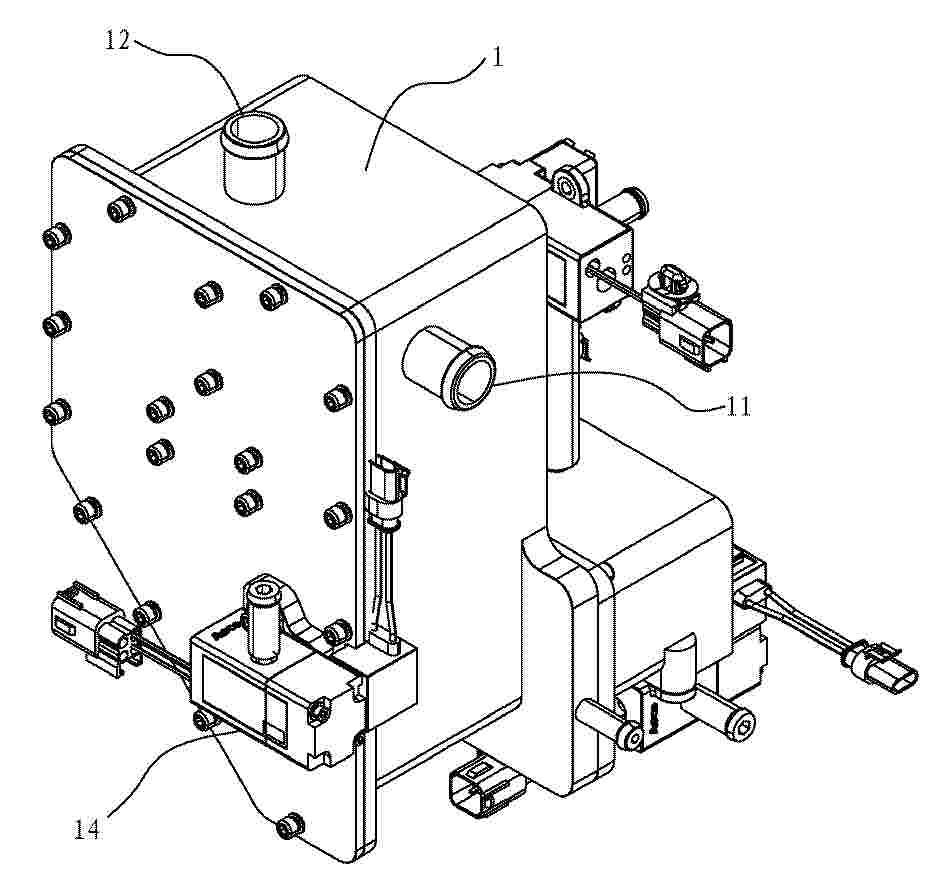 12
1
11
14