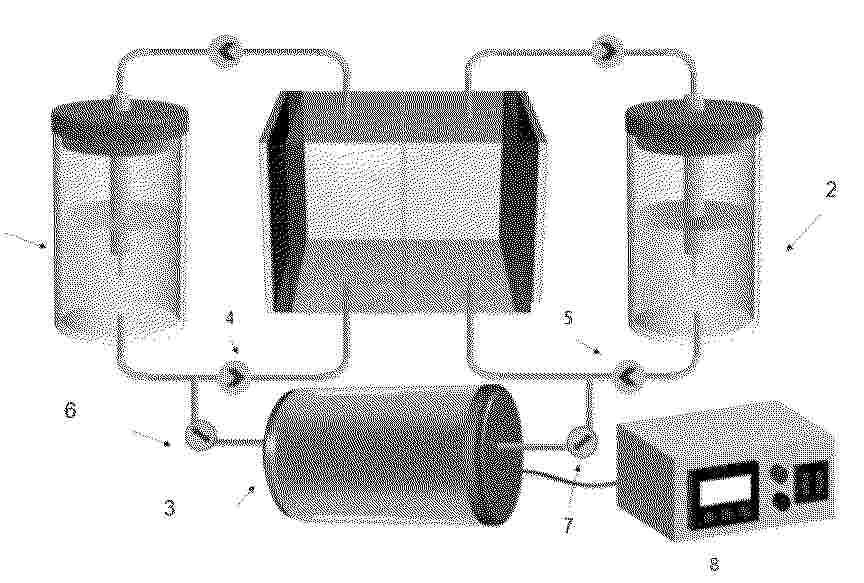 2
4
5
6
3
7
8