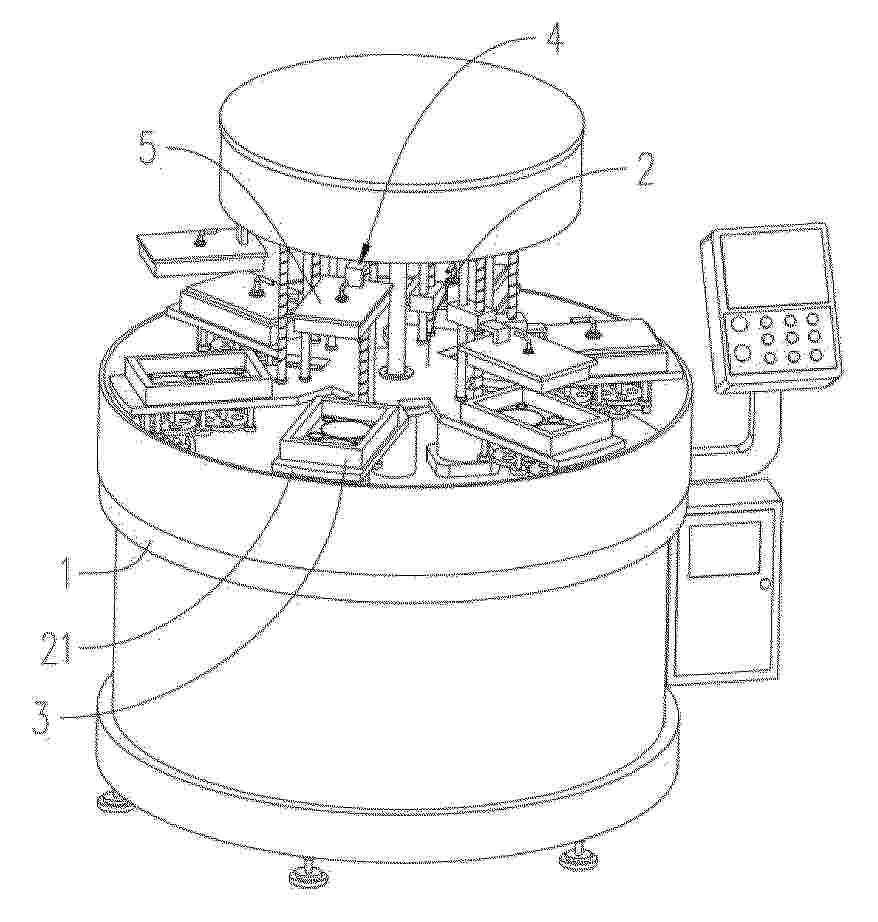 4
5
2
1
21
3