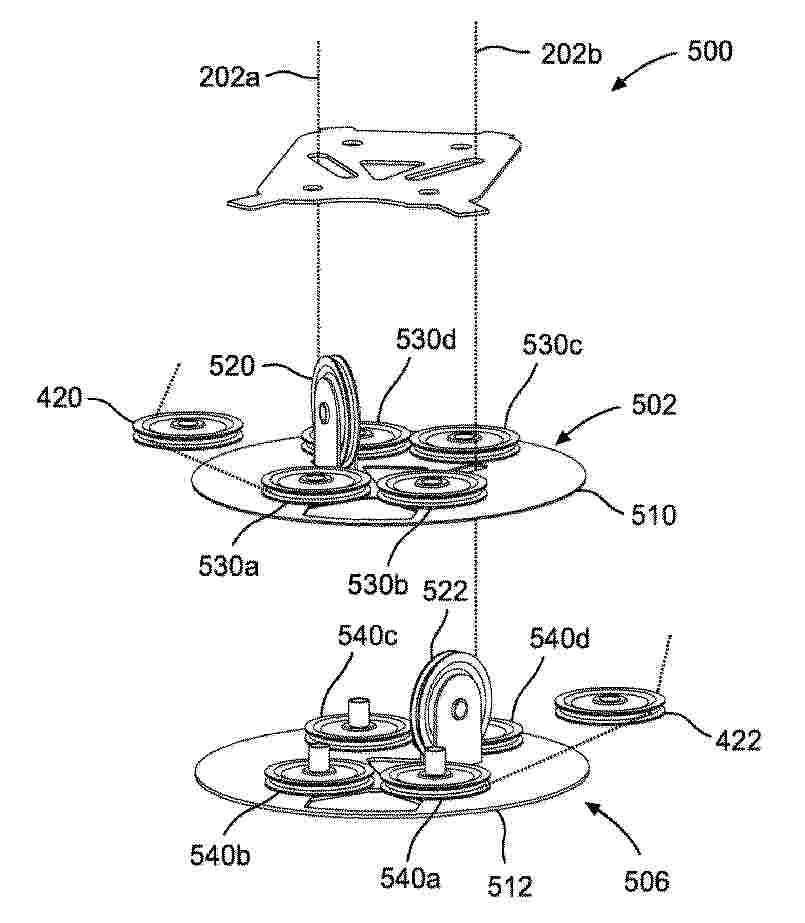 202a
202b
500
520
530d
530c
420
502
510
530a
530b
522
540c
540d
422
540b
540a
512
506