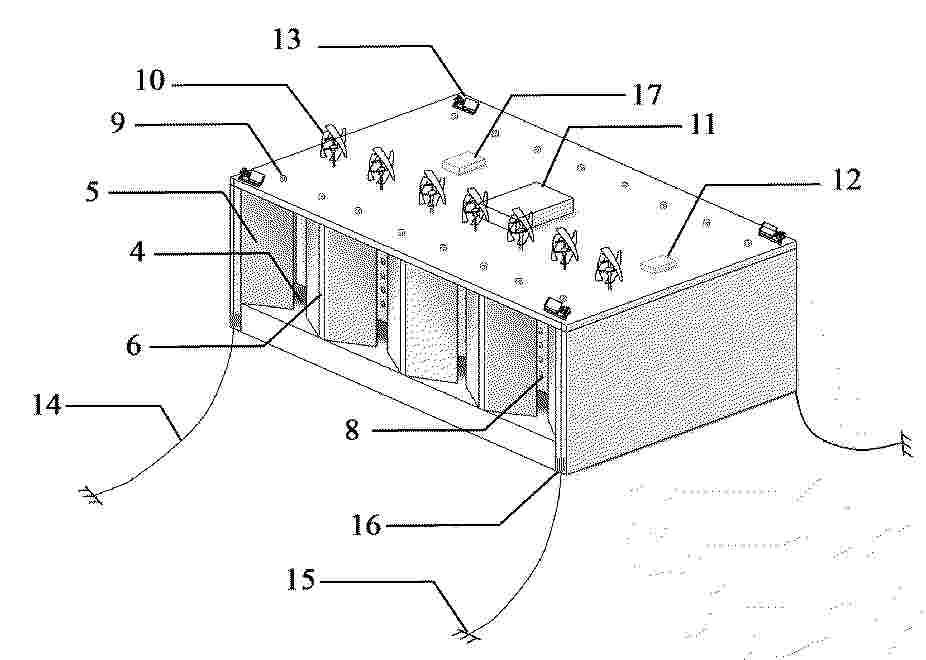 13
10
17
9
11
5
12
4
6
14
8
16
15