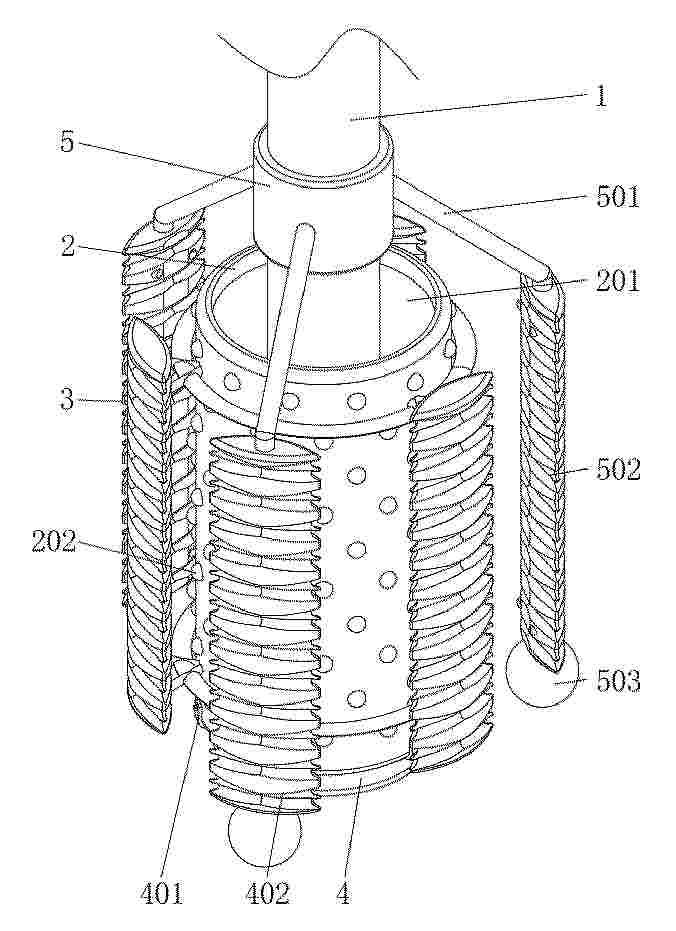 1
5
501
2
201
3
502
202
503
401
402
4