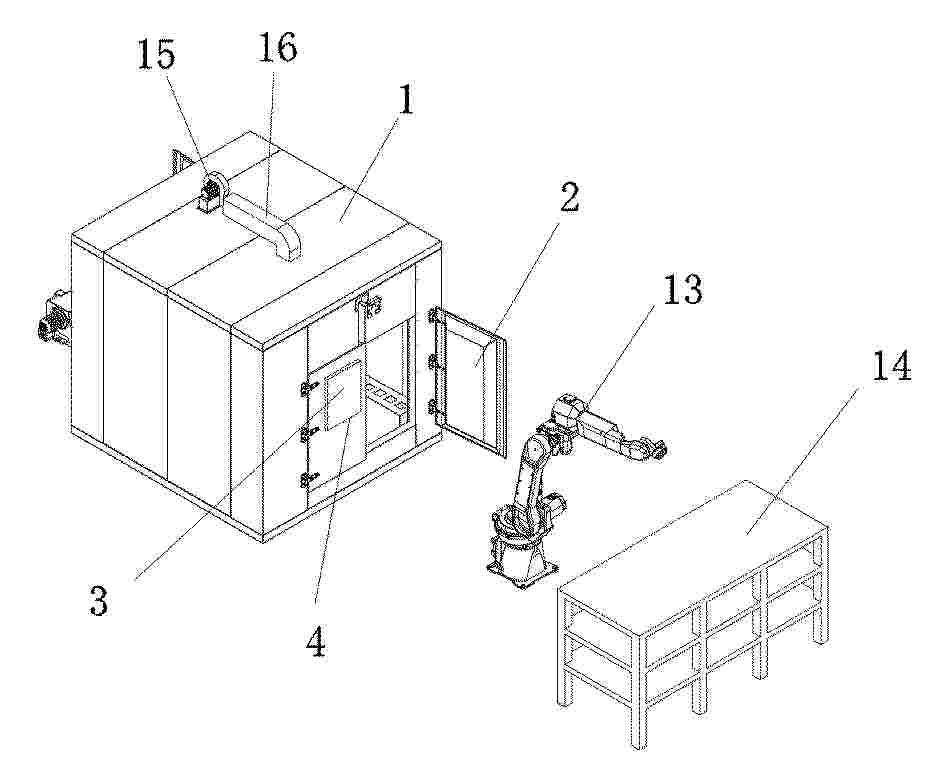 15
16
1
2
13
14
3
4