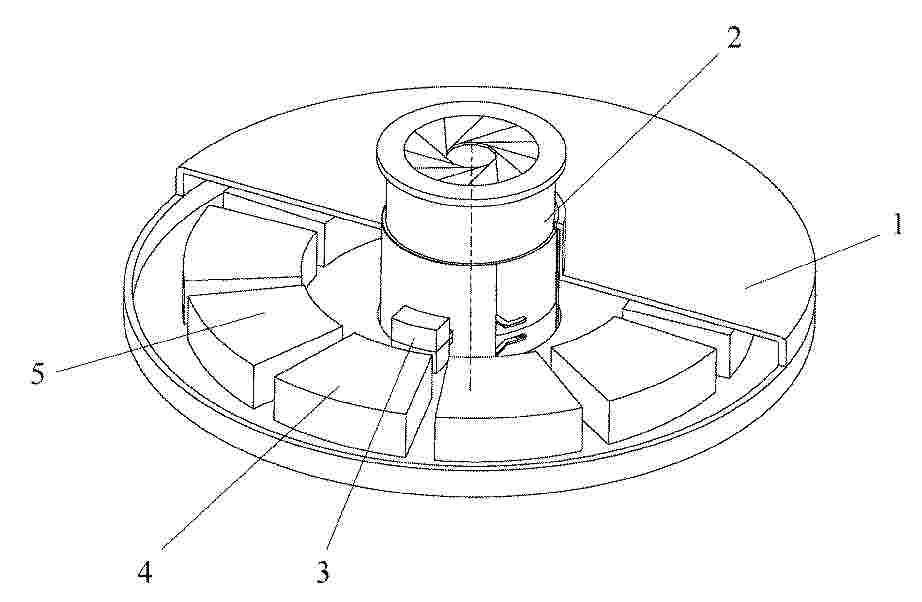 2
1
5
4
3